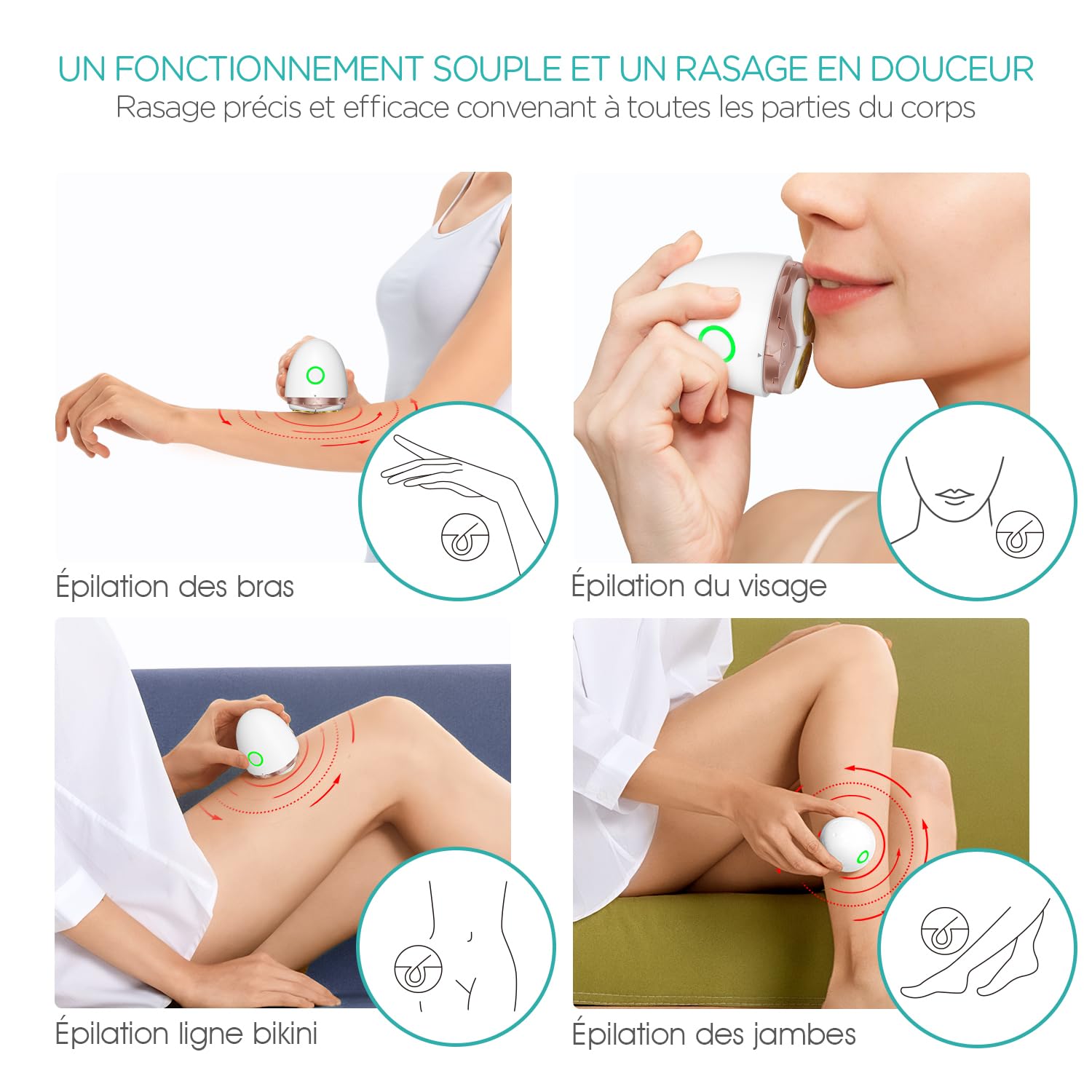 UN FONCTIONNEMENT SOUPLE ET UN RASAGE EN DOUCEUR
Rasage précis et efficace convenant à toutes les parties du corps

Épilation des bras

Épilation du visage

Épilation ligne bikini

Épilation des jambes