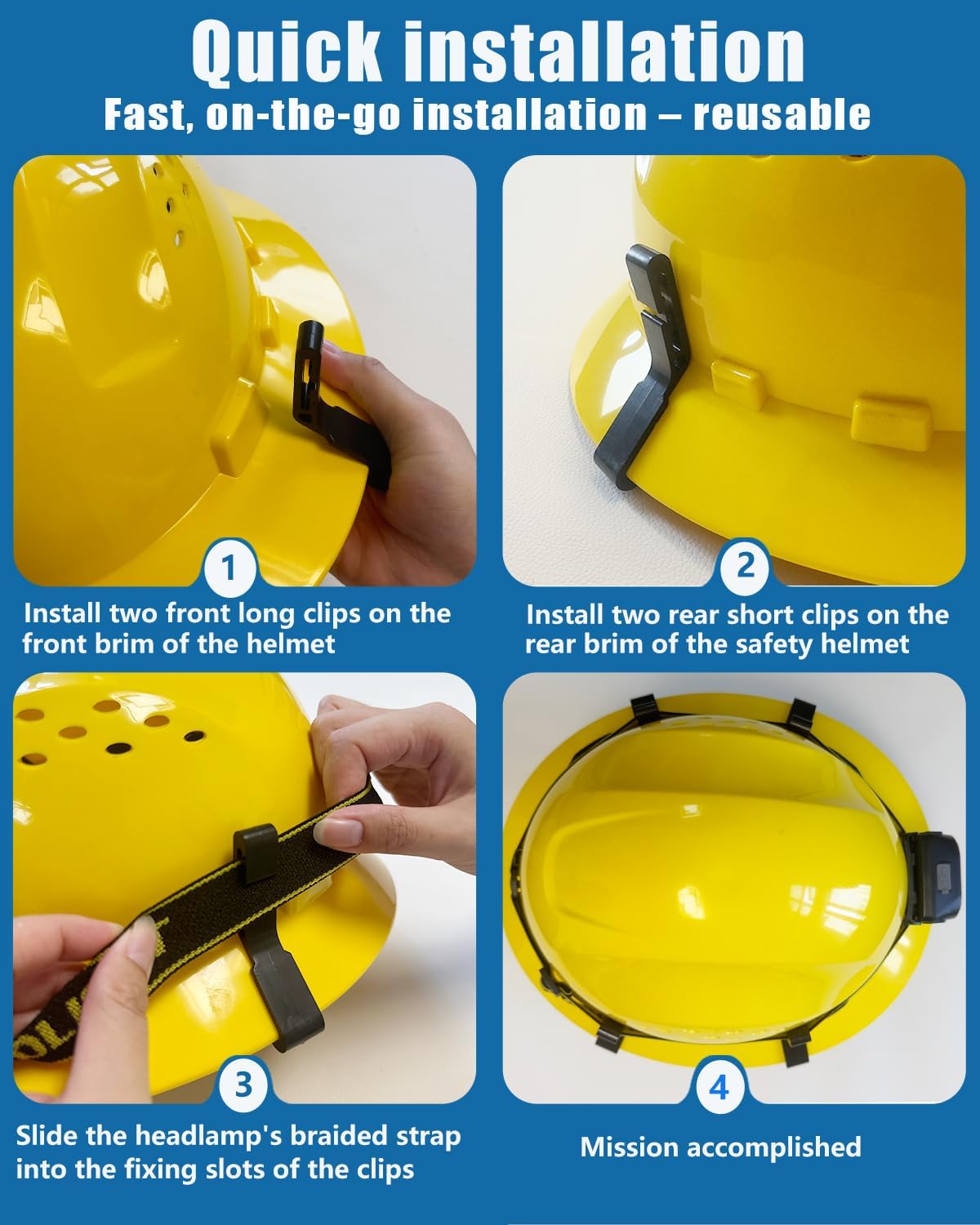 Quick installation
Fast, on-the-go installation – reusable

1
Install two front long clips on the front brim of the helmet

2
Install two rear short clips on the rear brim of the safety helmet

3
Slide the headlamp's braided strap into the fixing slots of the clips

4
Mission accomplished