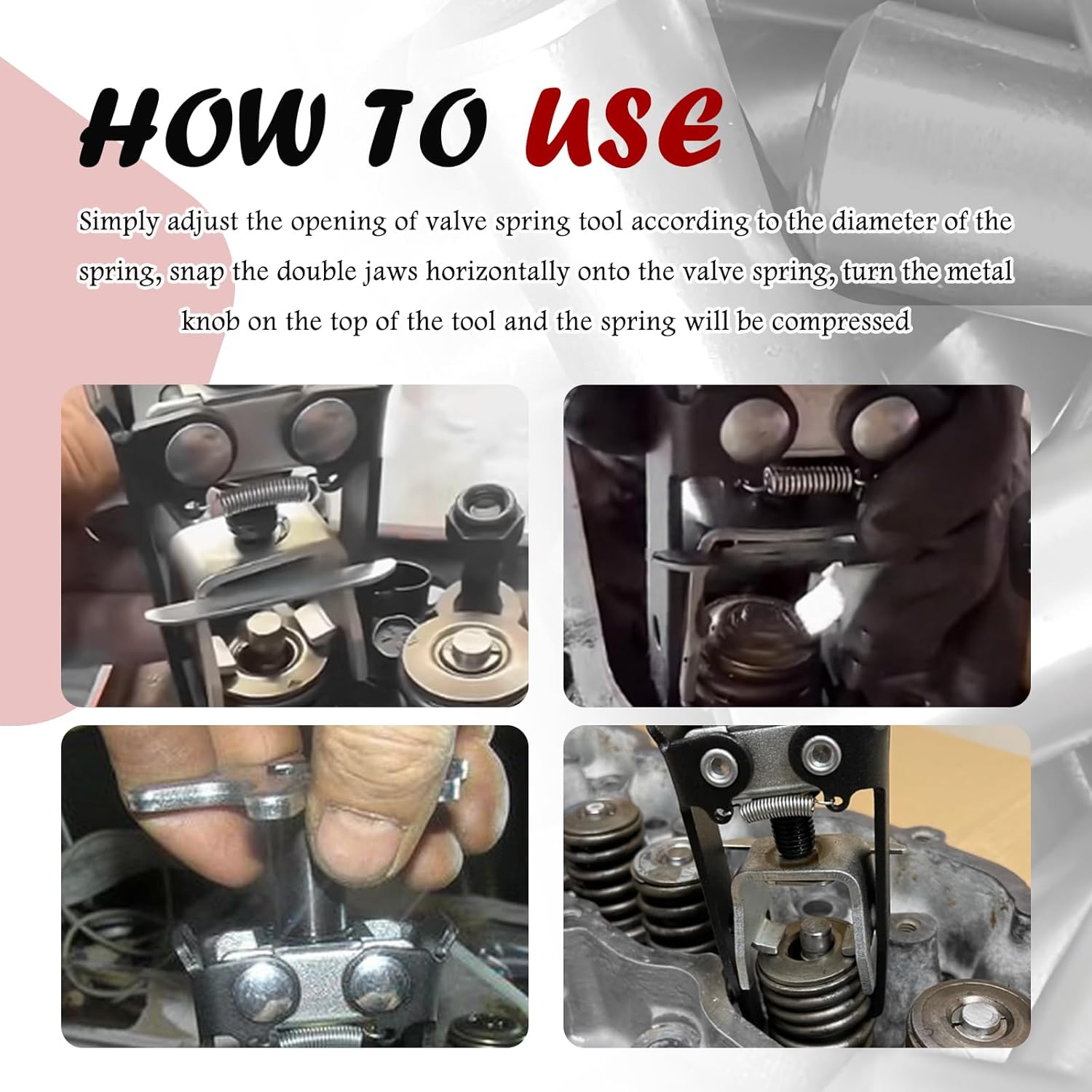 HOW TO USE

Simply adjust the opening of valve spring tool according to the diameter of the spring, snap the double jaws horizontally onto the valve spring, turn the metal knob on the top of the tool and the spring will be compressed