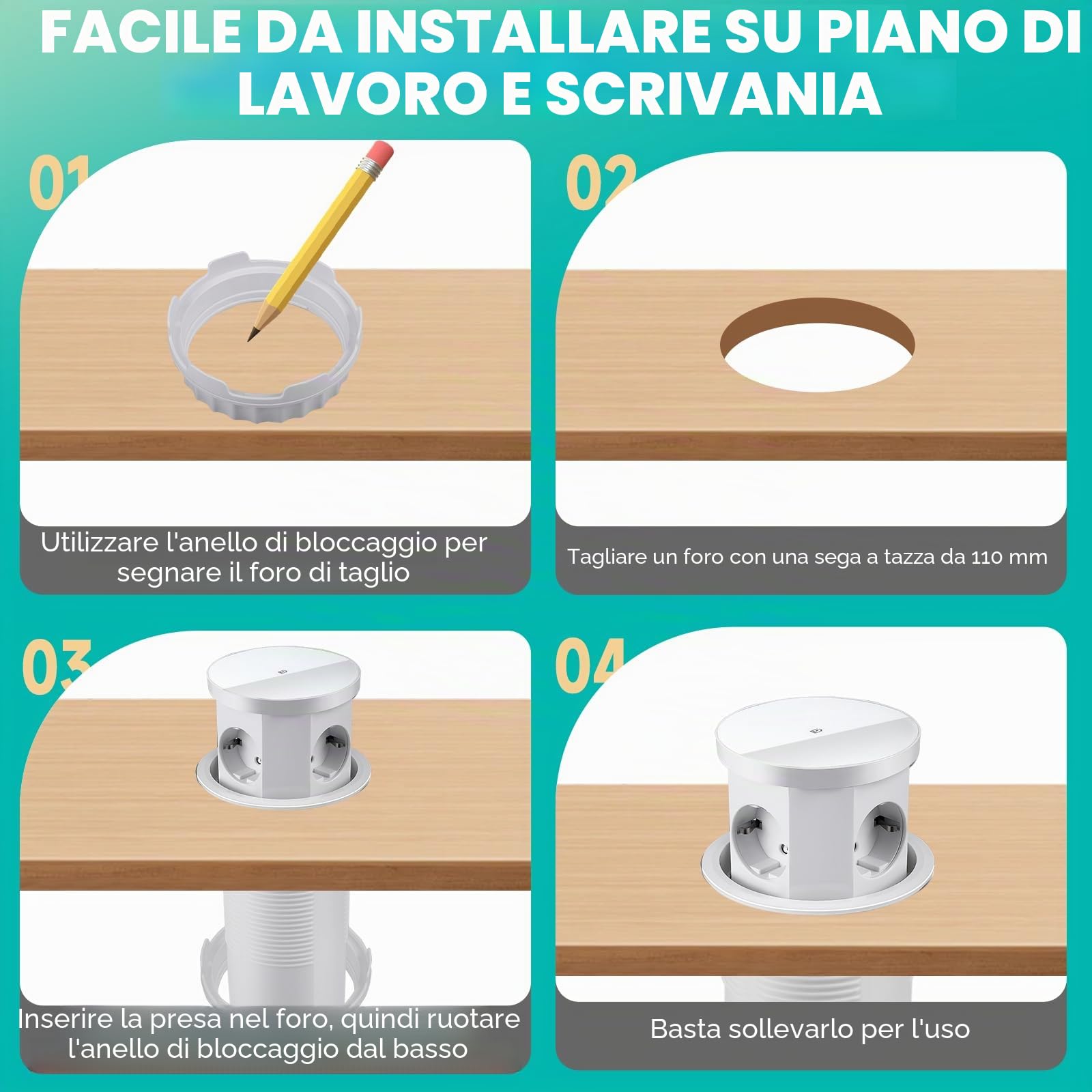 FACILE DA INSTALLARE SU PIANO DI LAVORO E SCRIVANIA

01

Utilizzare l'anello di bloccaggio per segnare il foro di taglio

02

Tagliare un foro con una sega a tazza da 110 mm

03

Inserire la presa nel foro, quindi ruotare l'anello di bloccaggio dal basso

04

Basta sollevarlo per l'uso