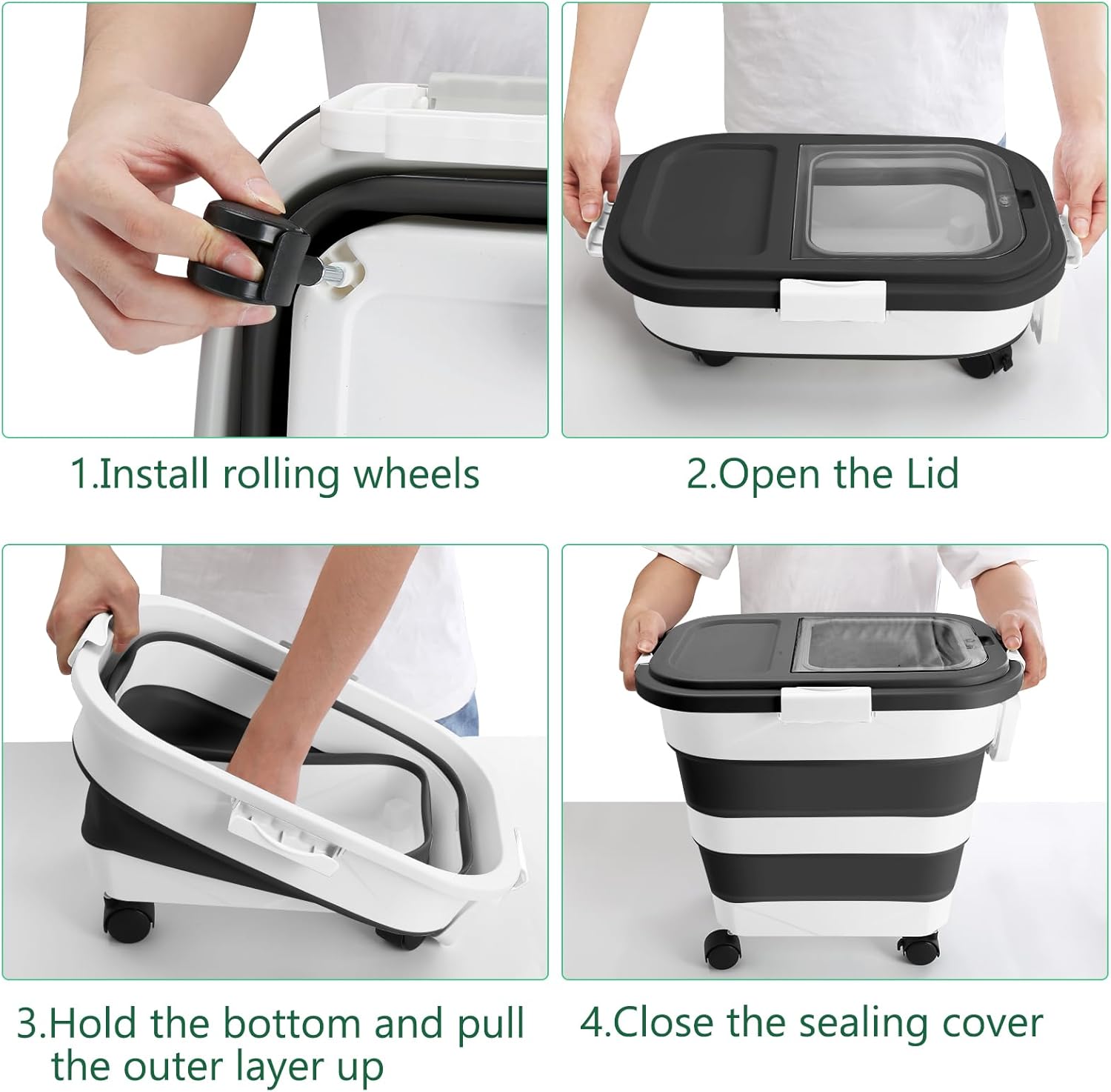 1.Install rolling wheels

2.Open the Lid

3.Hold the bottom and pull the outer layer up

4.Close the sealing cover