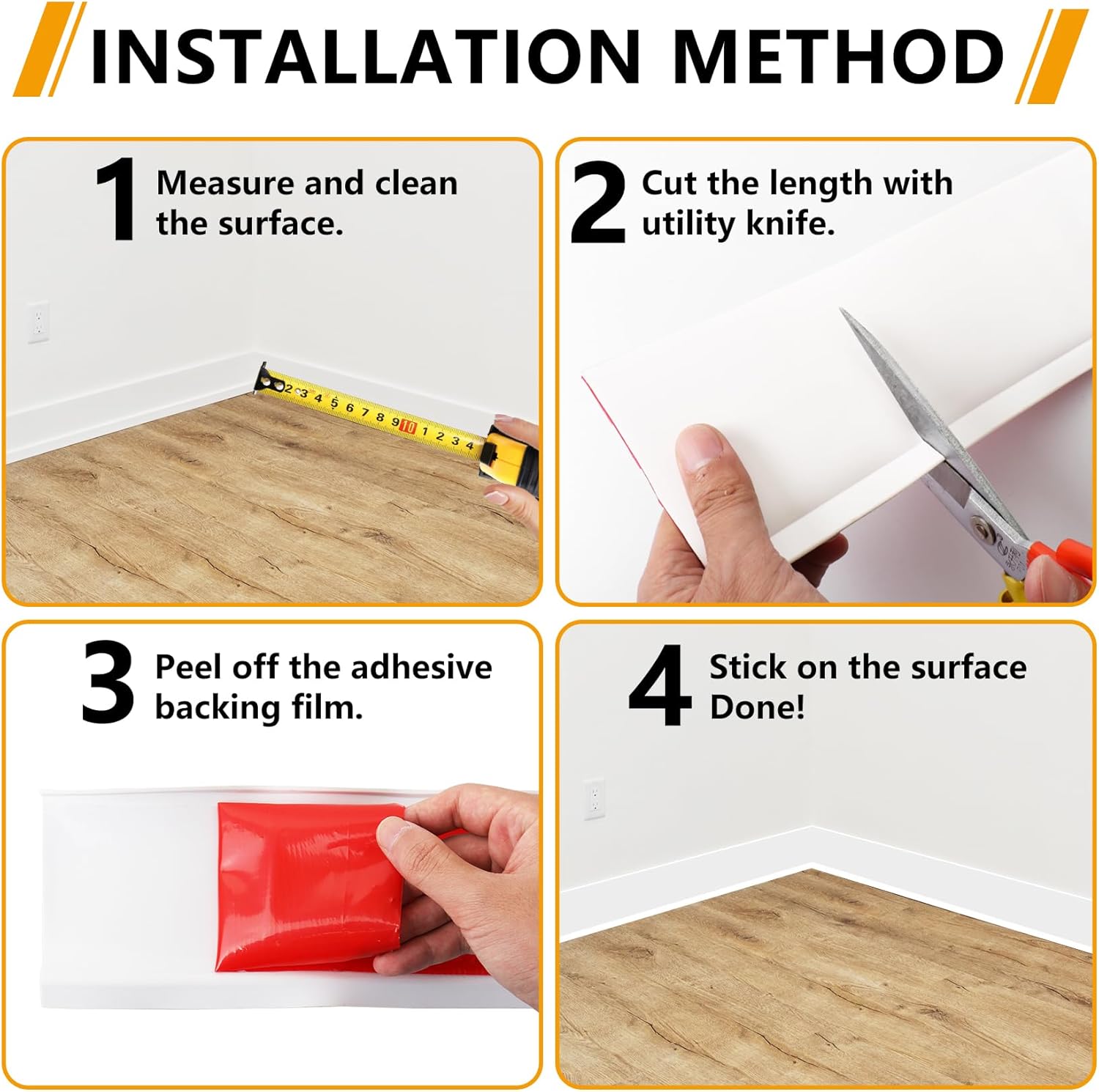 INSTALLATION METHOD

1 Measure and clean the surface.

2 3 4 5 6 7 8 9 10 1 2 3 4

2 Cut the length with utility knife.

3 Peel off the adhesive backing film.

4 Stick on the surface Done!