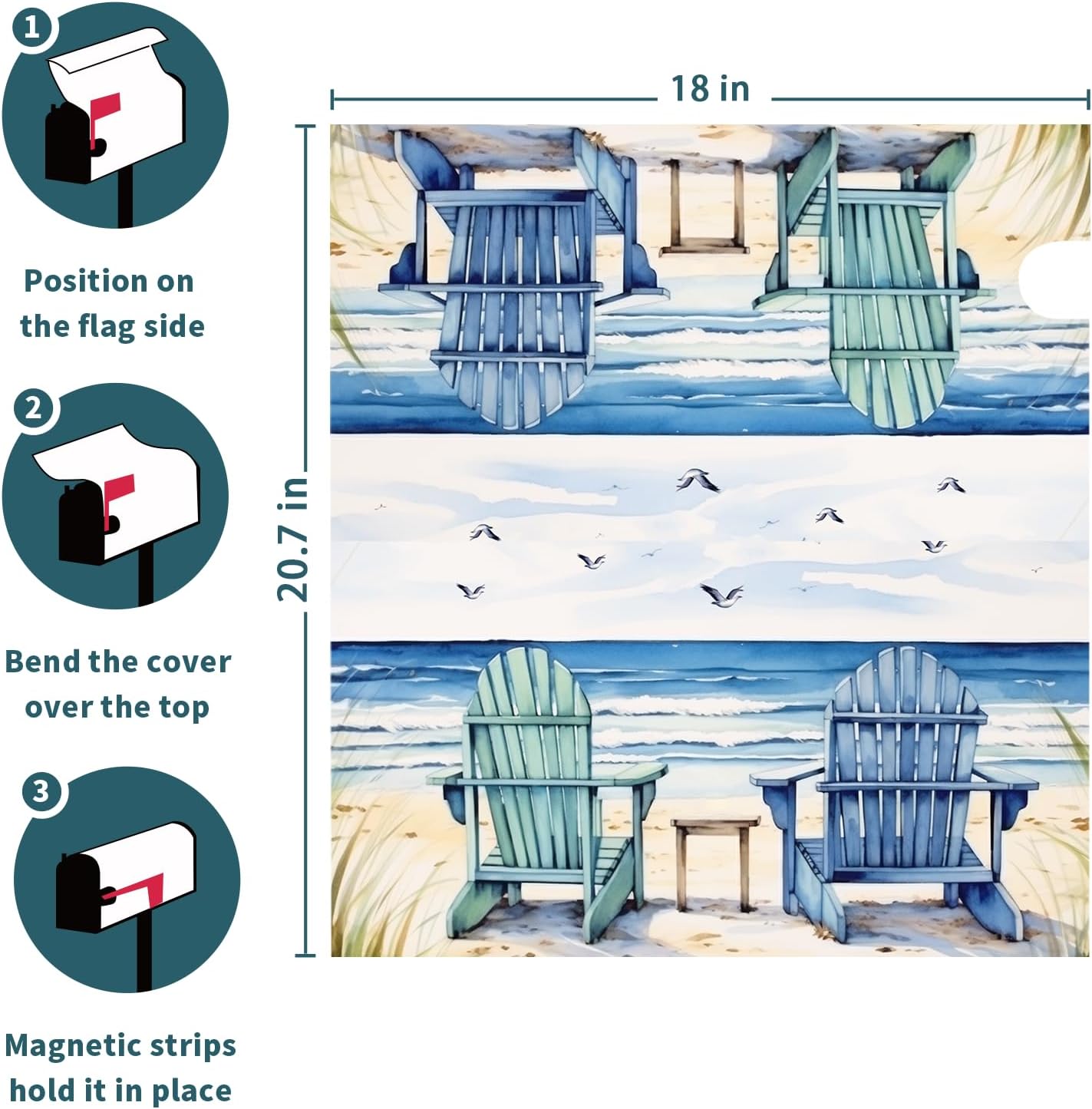 1

Position on the flag side

2

Bend the cover over the top

3

Magnetic strips hold it in place

18 in

20.7 in