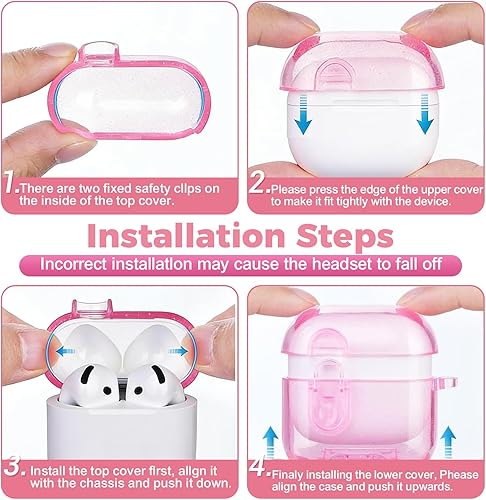 1. There are two fixed safety clips on the inside of the top cover.

2. Please press the edge of the upper cover to make it fit tightly with the device.

Installation Steps

Incorrect installation may cause the headset to fall off

3. Install the top cover first, align it with the chassis and push it down.

4. Finaly installing the lower cover, Please align the case and push it upwards.