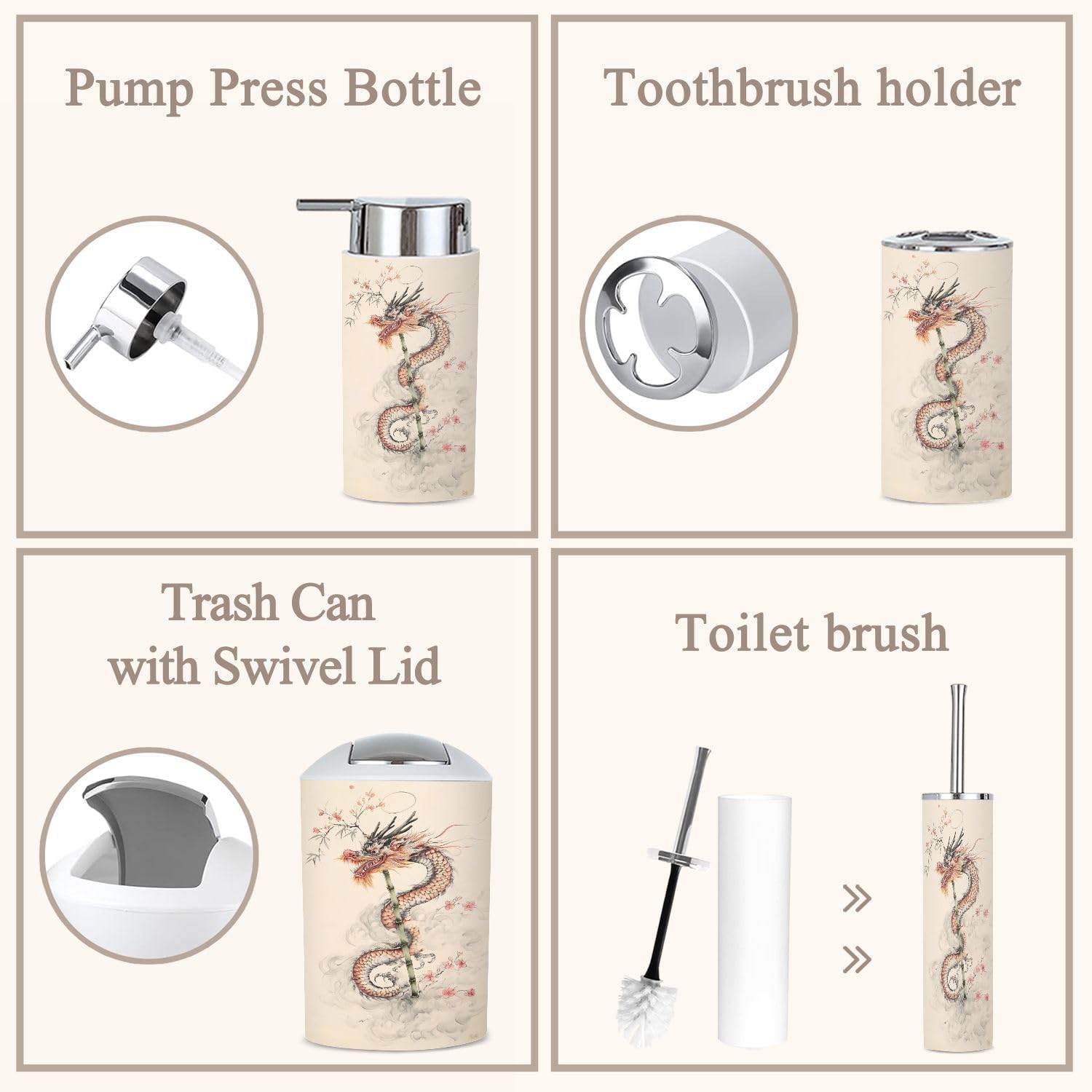 Pump Press Bottle

Toothbrush holder

Trash Can
with Swivel Lid

Toilet brush

»

»