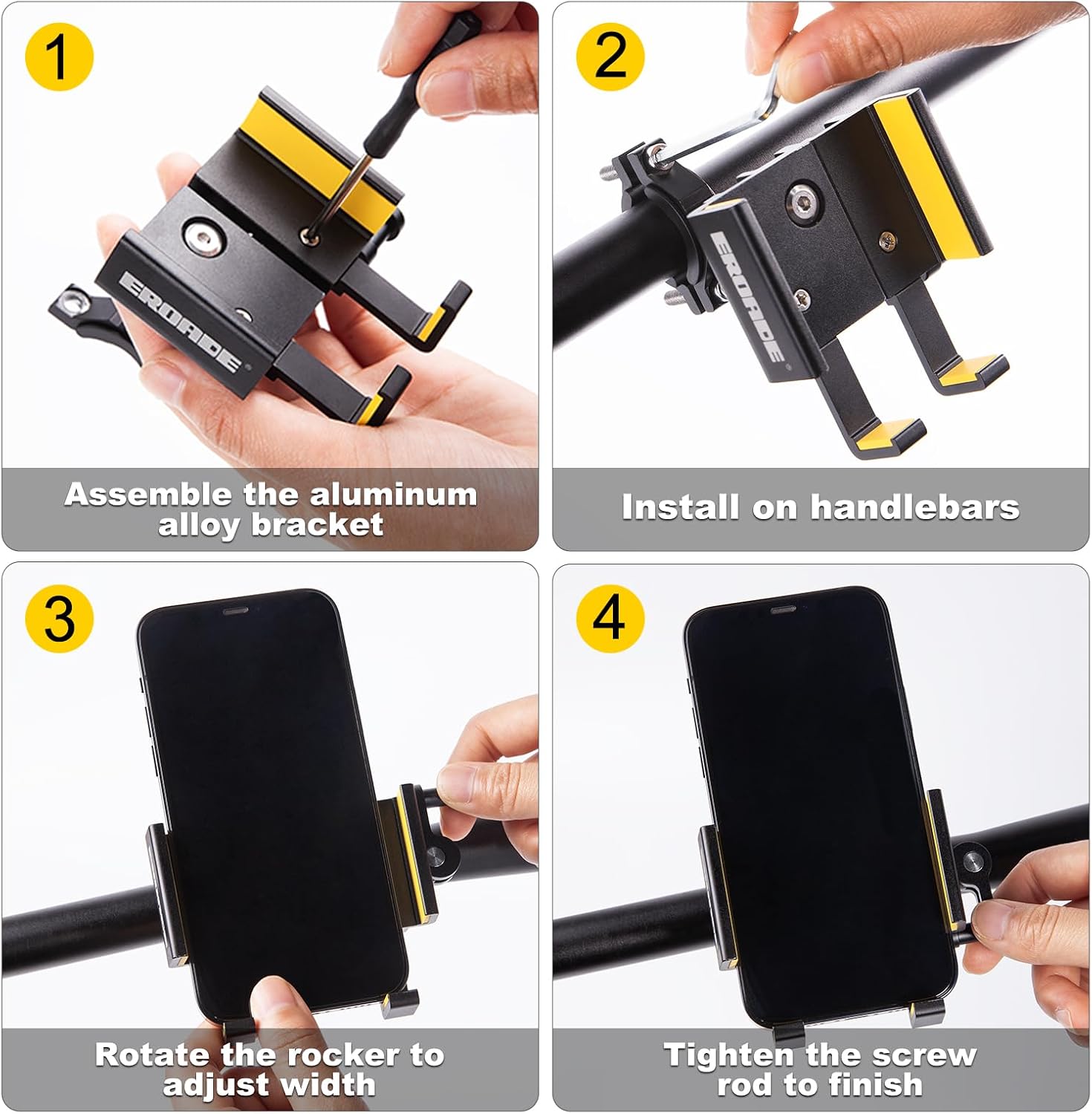 1

EROADE

Assemble the aluminum alloy bracket

2

EROADE

Install on handlebars

3

Rotate the rocker to adjust width

4

Tighten the screw rod to finish