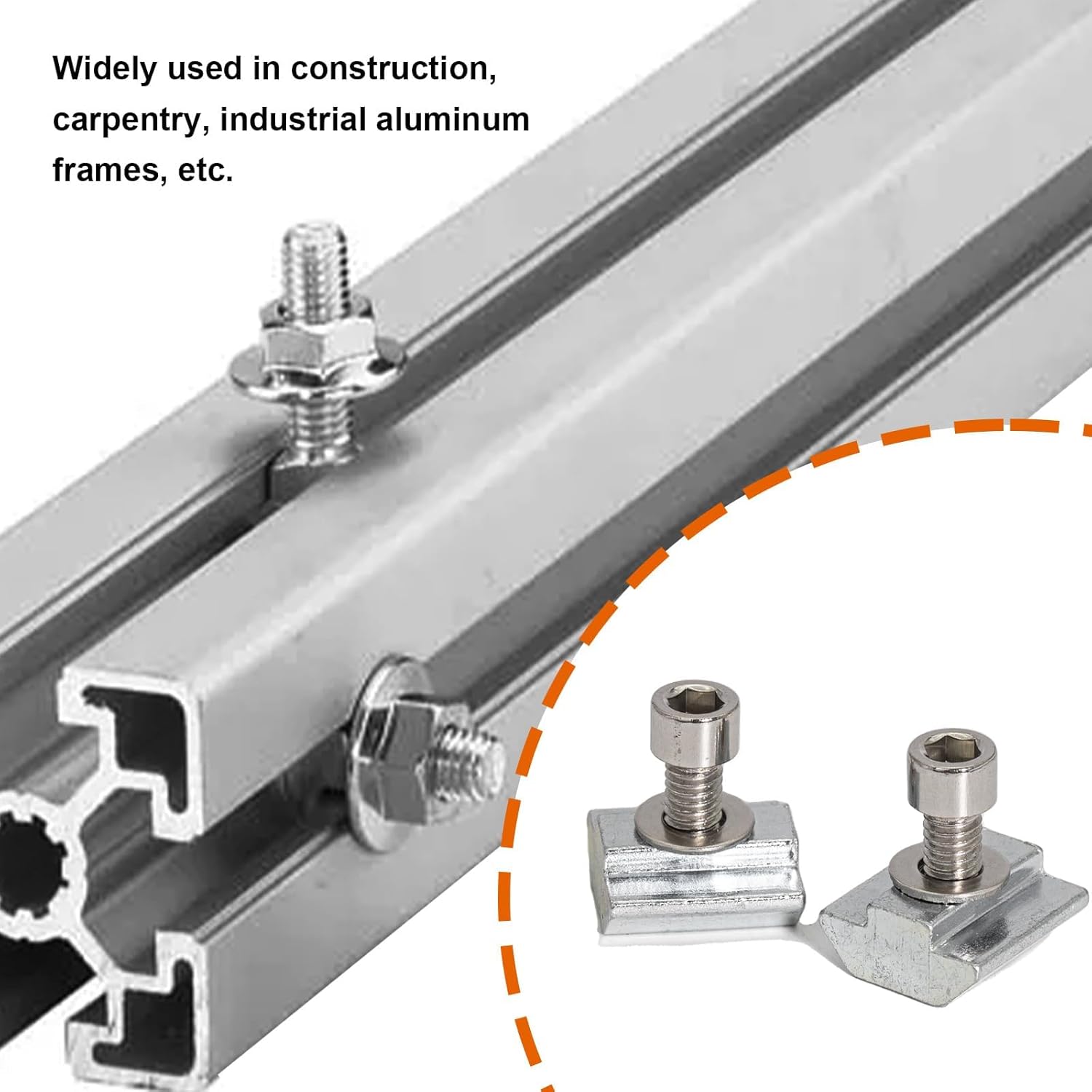 Widely used in construction, carpentry, industrial aluminum frames, etc.