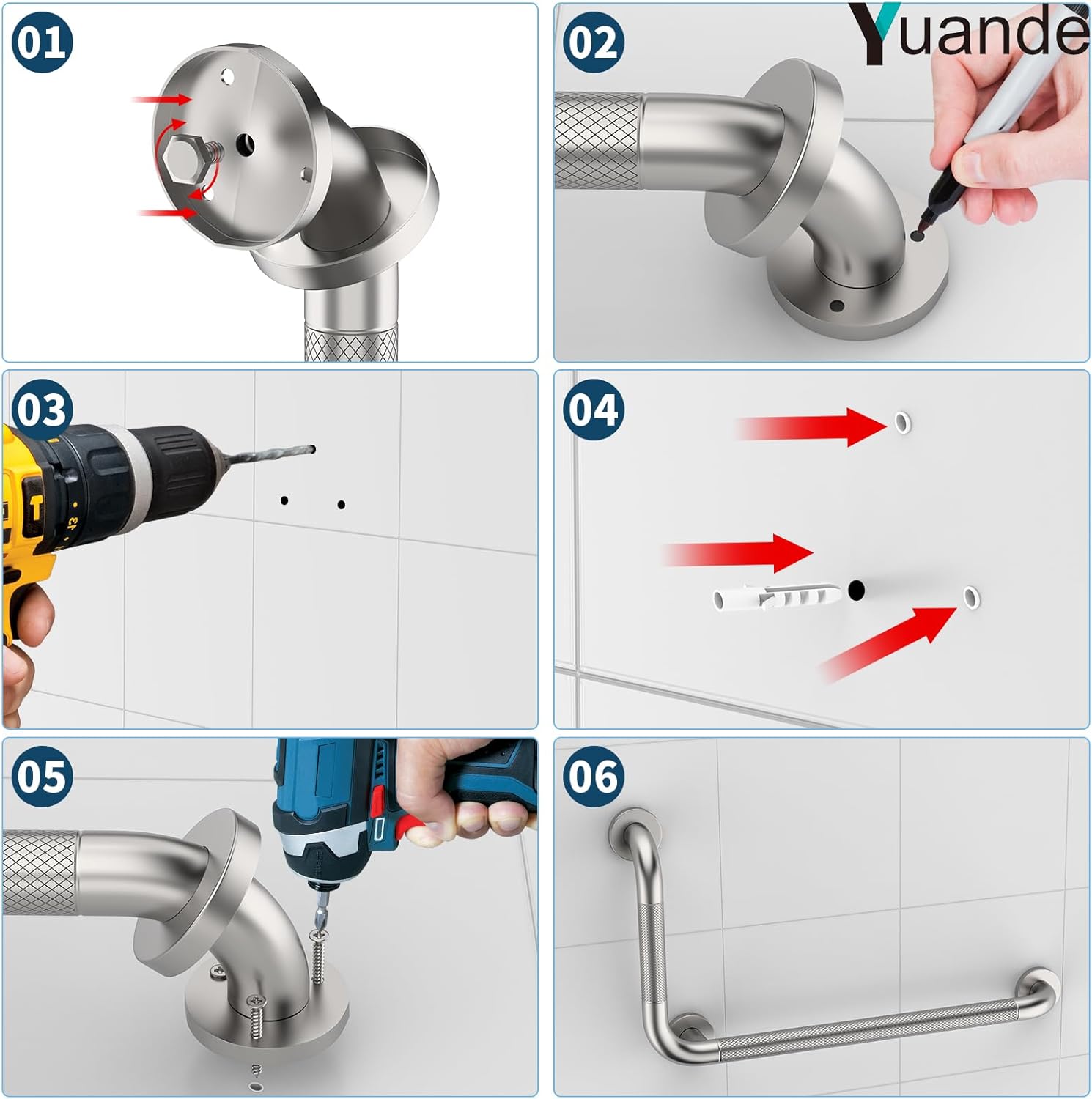 01

02

Yuande

03

04

05

06