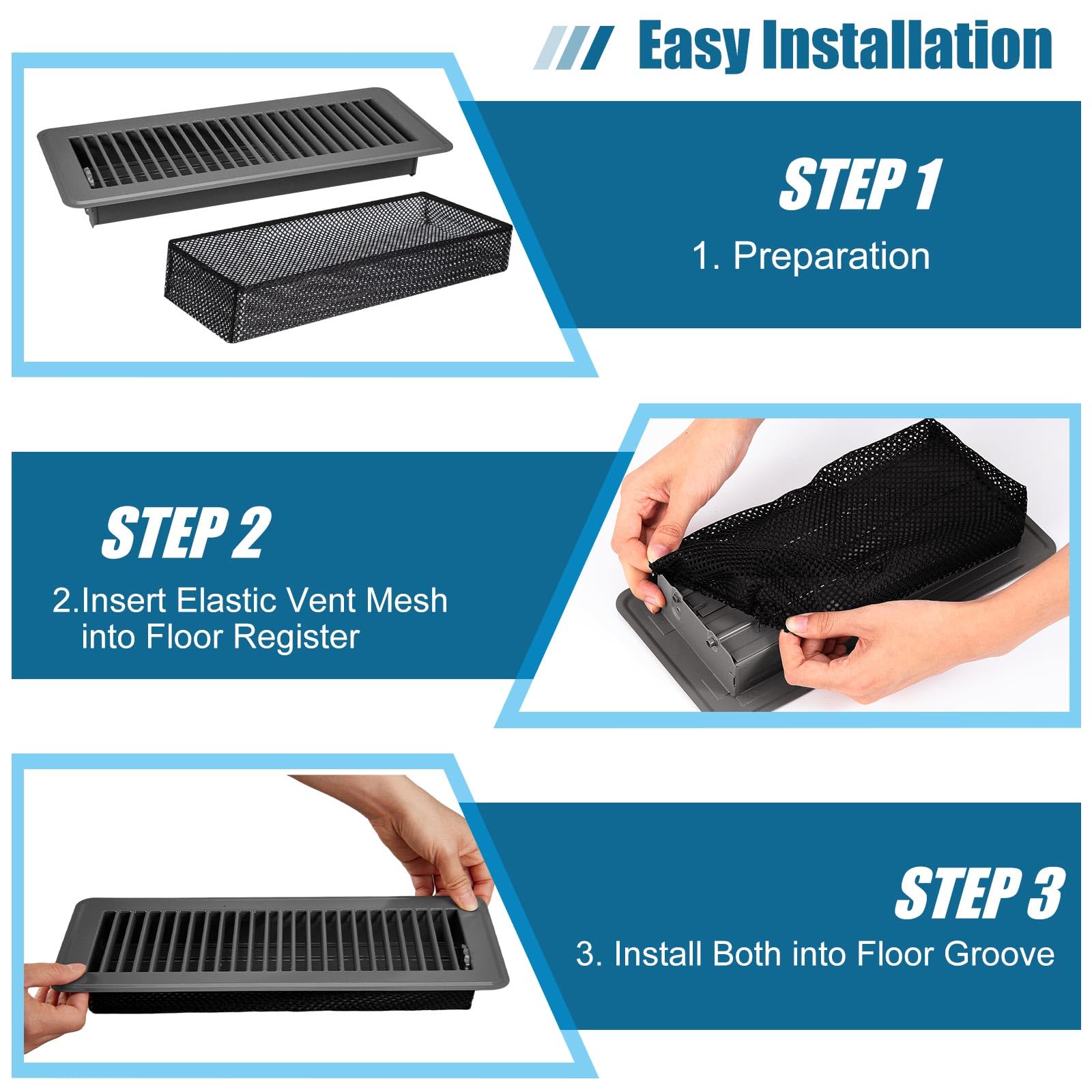 Easy Installation

STEP 1

1. Preparation

STEP 2

2.Insert Elastic Vent Mesh into Floor Register

STEP 3

3. Install Both into Floor Groove