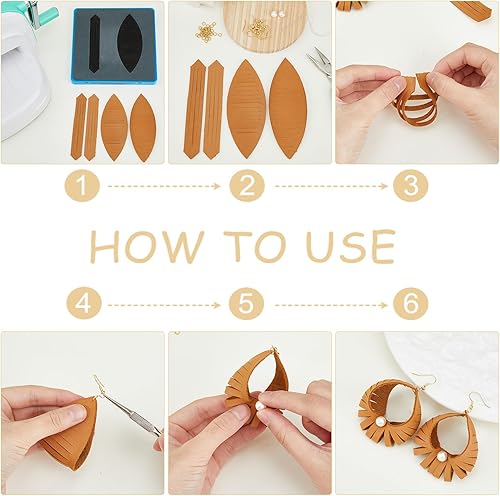 1
2
3
HOW TO USE
4
5
6