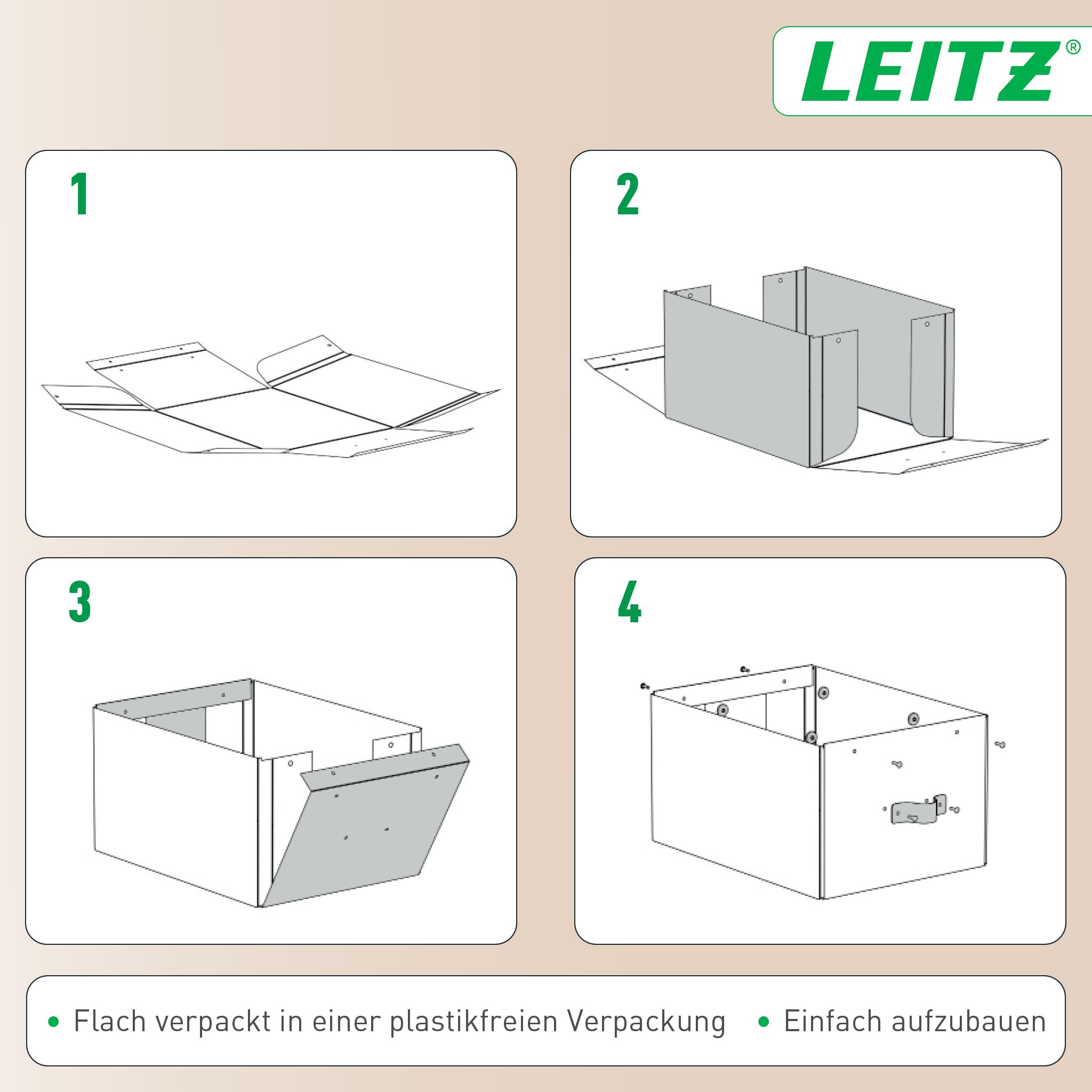 LEITZ®

1

2

3

4

• Flach verpackt in einer plastikfreien Verpackung • Einfach aufzubauen