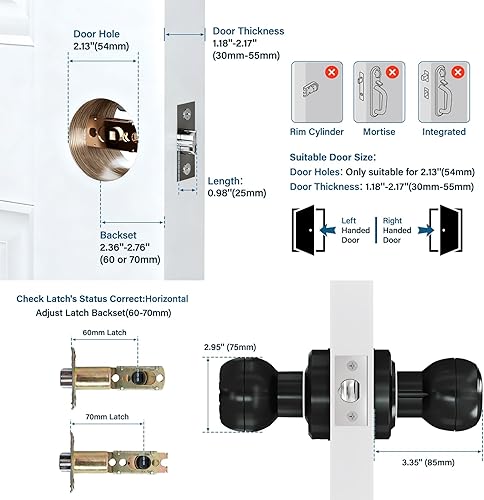 Door Hole
2.13''(54mm)

Door Thickness
1.18''-2.17''
(30mm-55mm)

Length:
0.98''(25mm)

Backset
2.36''-2.76''
(60 or 70mm)

Rim Cylinder

Mortise

Integrated

Suitable Door Size:
Door Holes: Only suitable for 2.13''(54mm)
Door Thickness: 1.18''-2.17''(30mm-55mm)

Left Handed Door

Right Handed Door

Check Latch's Status Correct:Horizontal
Adjust Latch Backset(60-70mm)

60mm Latch

70mm Latch

2.95'' (75mm)

3.35'' (85mm)