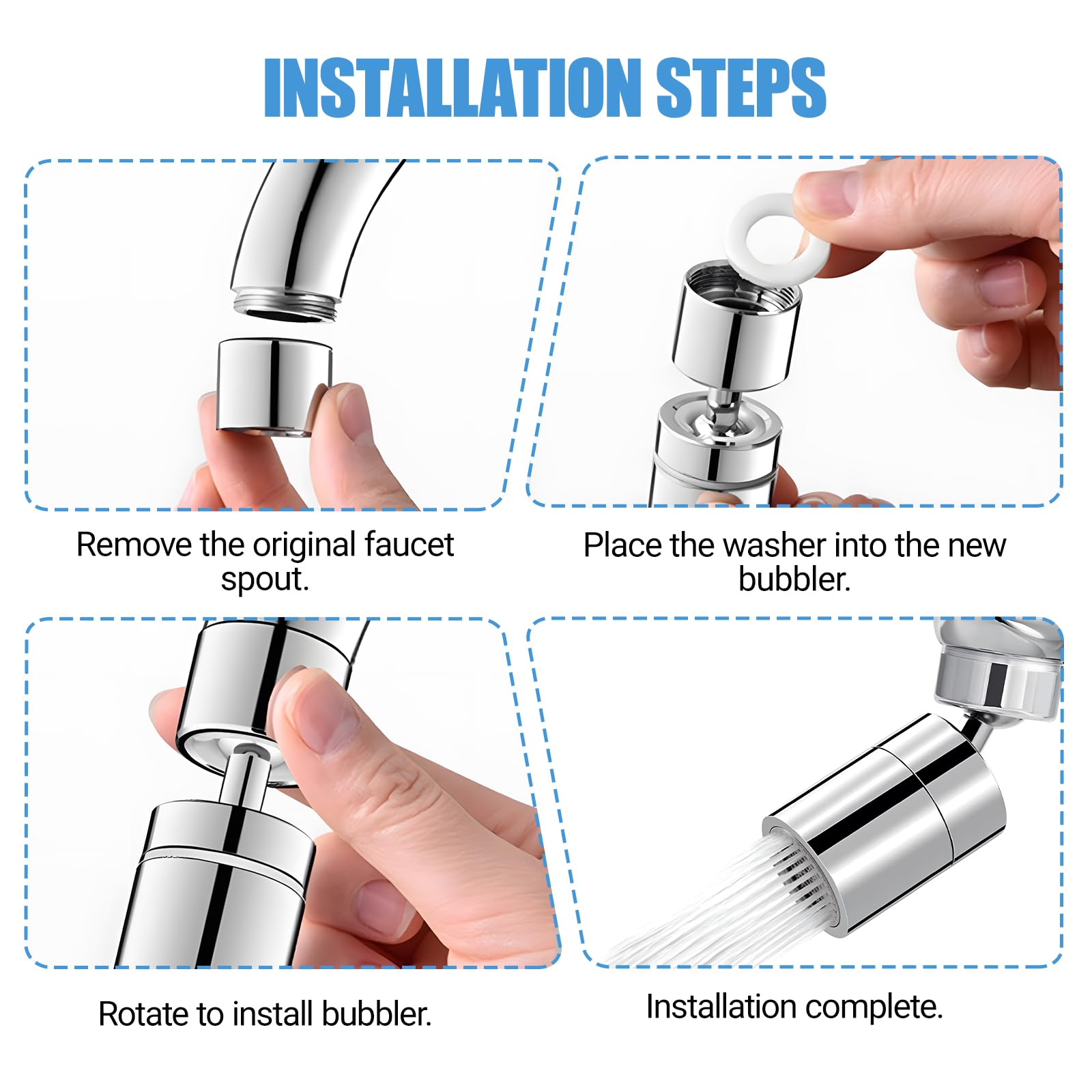 INSTALLATION STEPS

Remove the original faucet spout.

Place the washer into the new bubbler.

Rotate to install bubbler.

Installation complete.