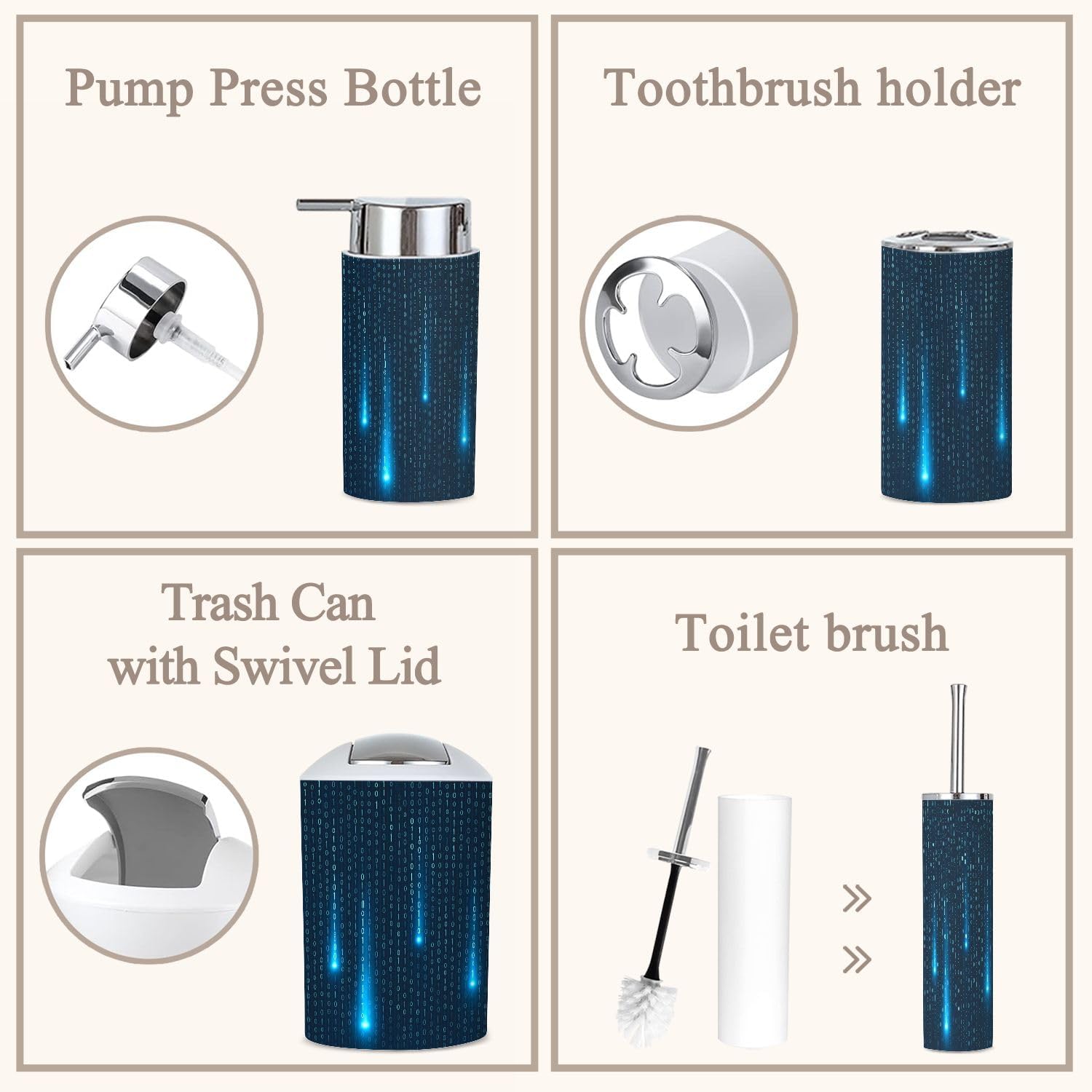 Pump Press Bottle

Toothbrush holder

Trash Can
with Swivel Lid

Toilet brush

»
»