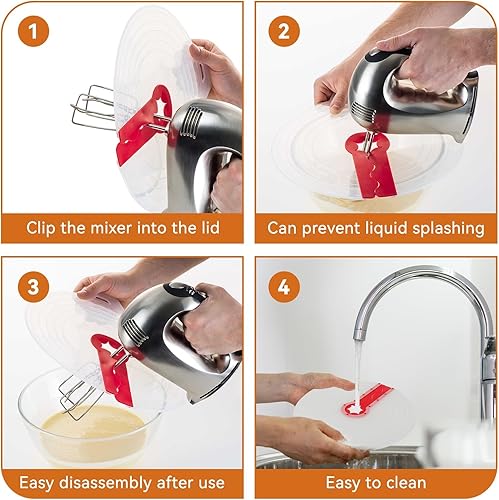 1

Clip the mixer into the lid

2

Can prevent liquid splashing

3

Easy disassembly after use

4

Easy to clean