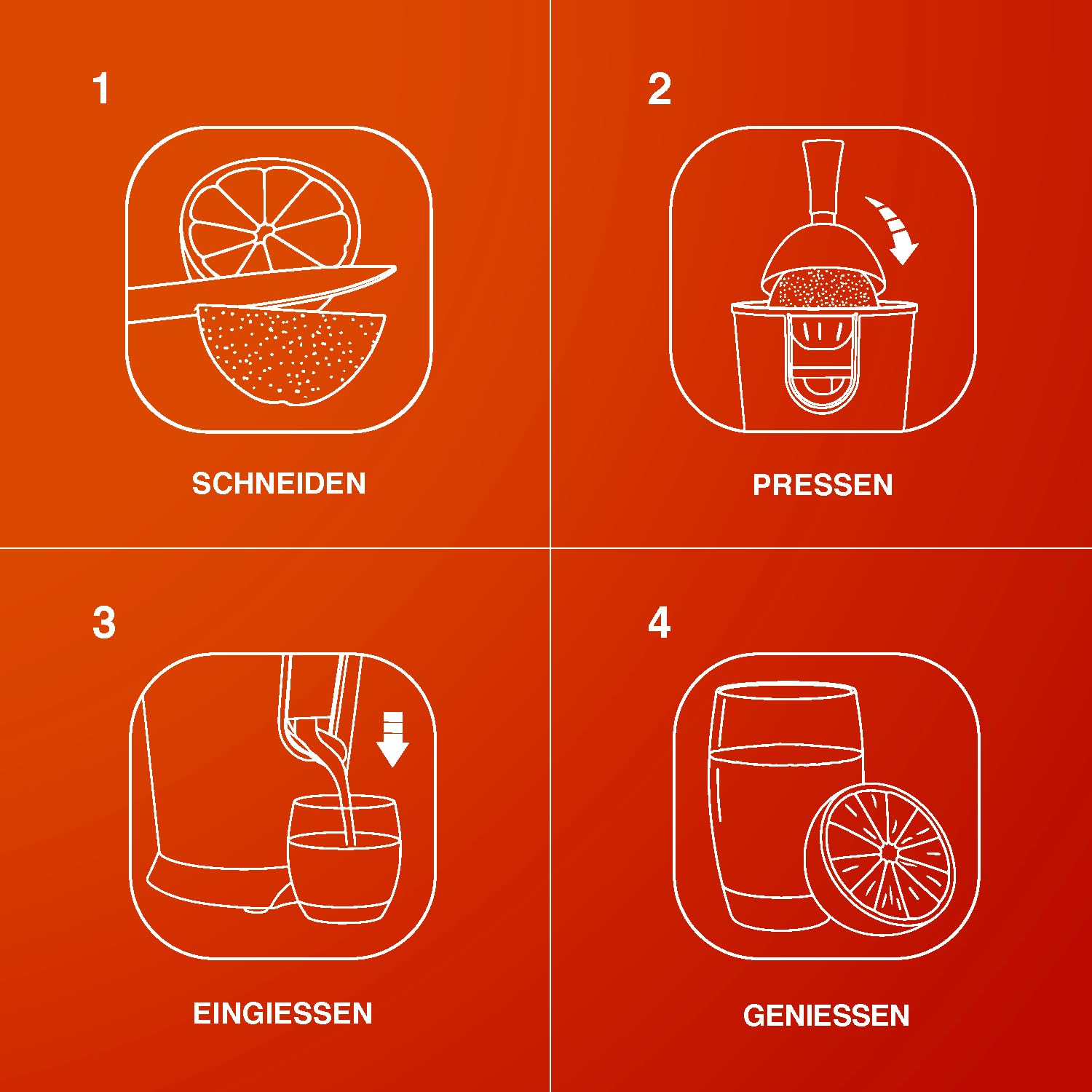 1

SCHNEIDEN

2

PRESSEN

3

EINGIESSEN

4

GENIESSEN