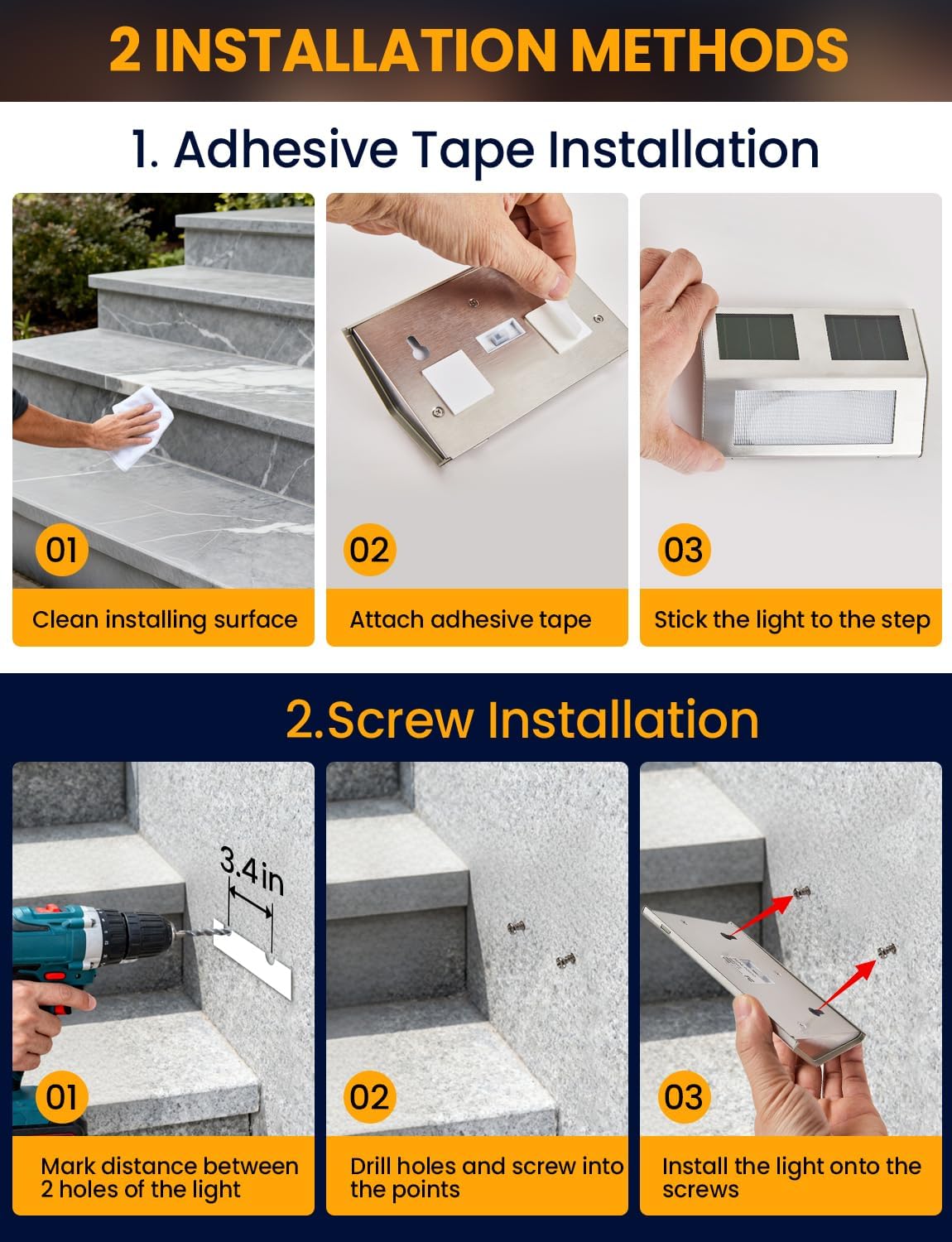 2 INSTALLATION METHODS

1. Adhesive Tape Installation

01

Clean installing surface

02

Attach adhesive tape

03

Stick the light to the step

2.Screw Installation

3.4in

01

Mark distance between 2 holes of the light

02

Drill holes and screw into the points

03

Install the light onto the screws