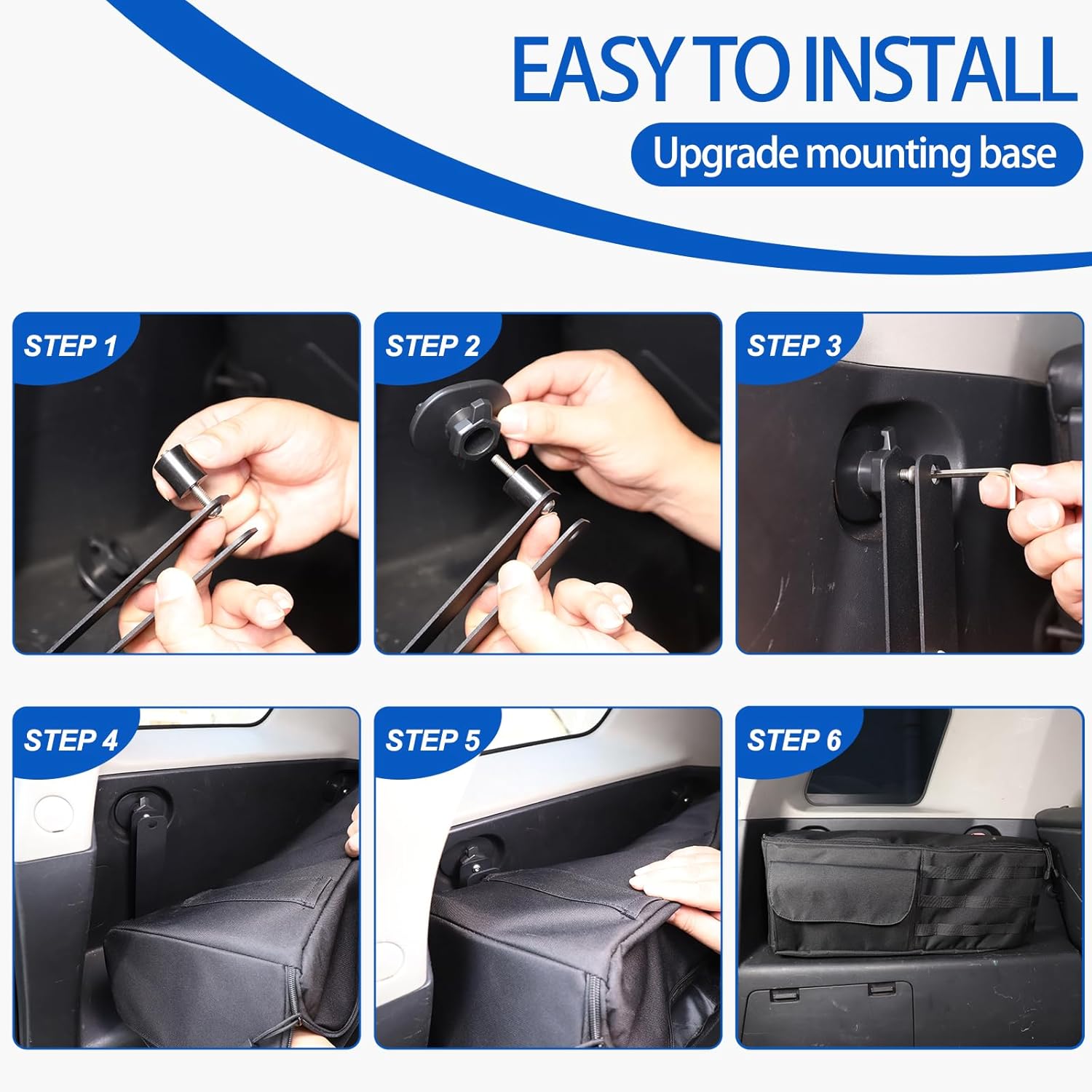 EASY TO INSTALL

Upgrade mounting base

STEP 1

STEP 2

STEP 3

STEP 4

STEP 5

STEP 6