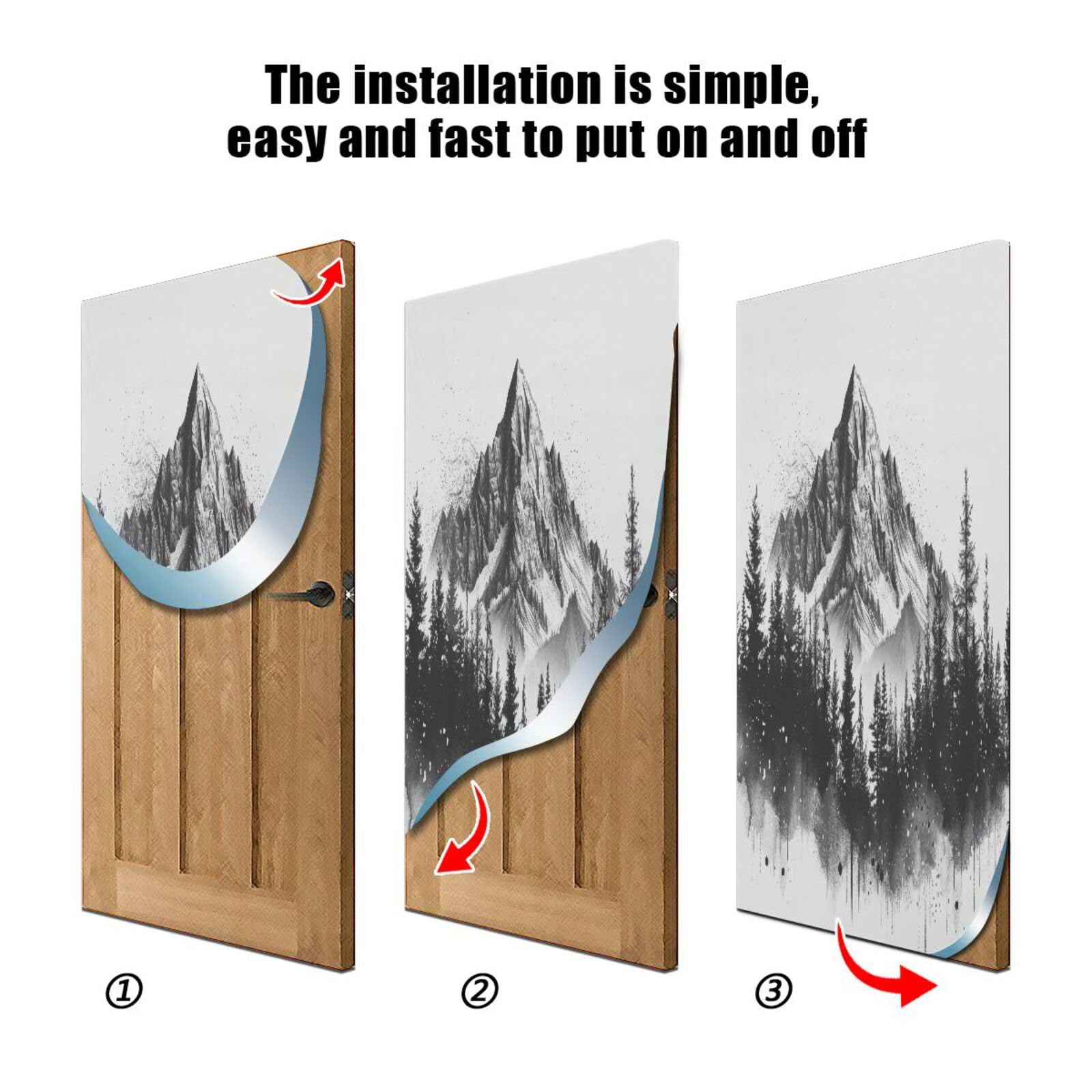 The installation is simple, easy and fast to put on and off

①

②

③