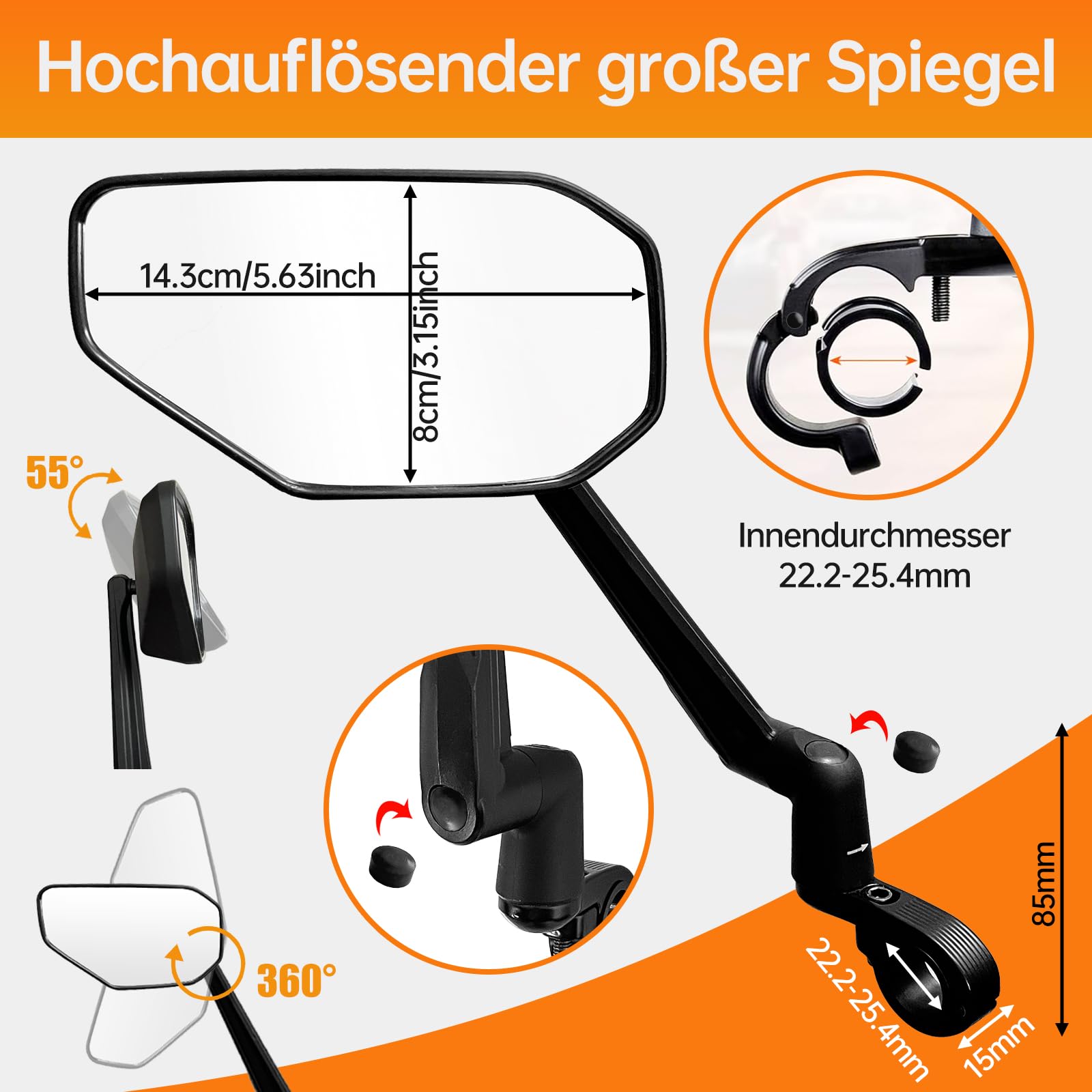 Hochauflösender großer Spiegel

14.3cm/5.63inch

8cm/3.15inch

55°

Innendurchmesser 22.2-25.4mm

360°

85mm

22.2-25.4mm

15mm