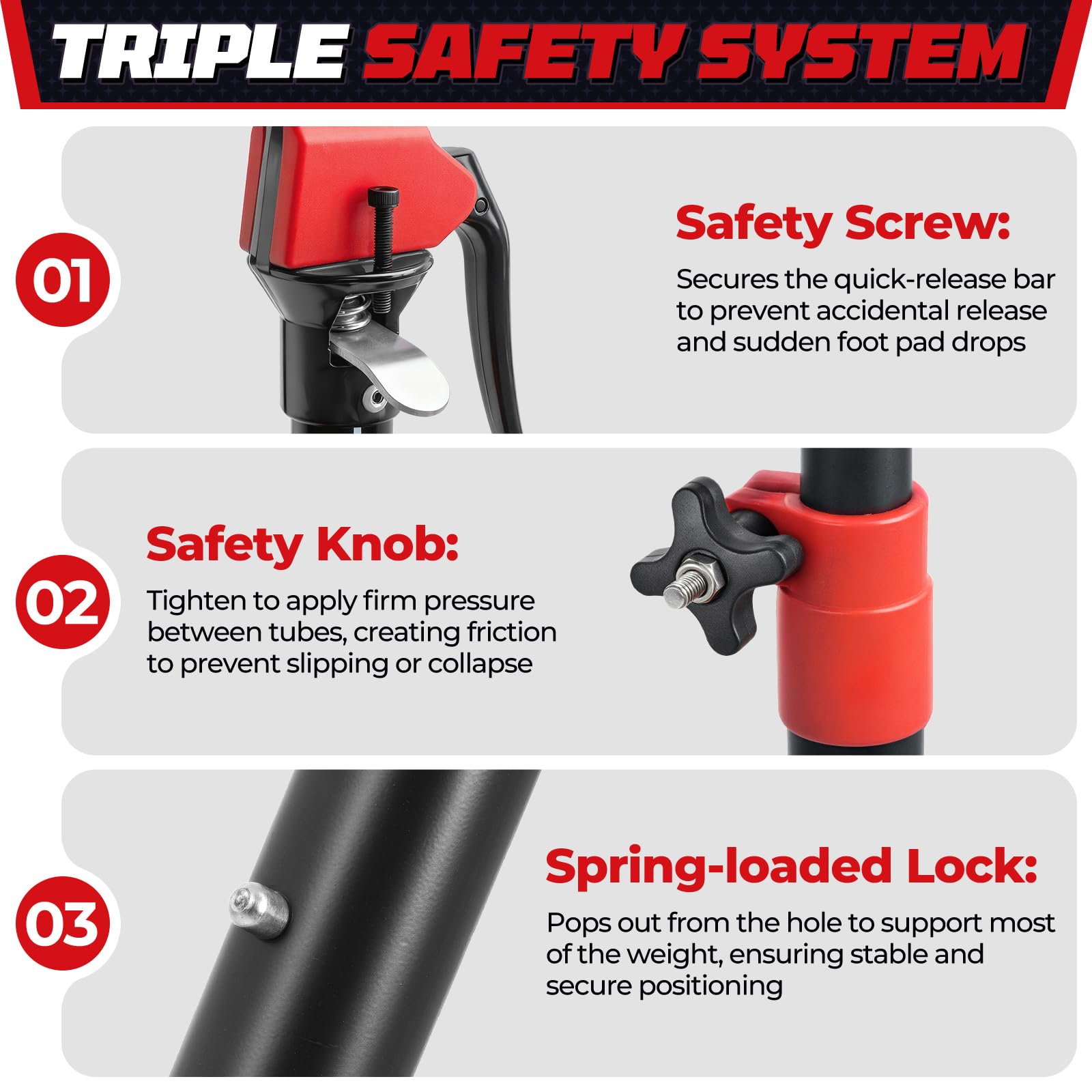 TRIPLE SAFETY SYSTEM

01

Safety Screw:

Secures the quick-release bar to prevent accidental release and sudden foot pad drops

02

Safety Knob:

Tighten to apply firm pressure between tubes, creating friction to prevent slipping or collapse

03

Spring-loaded Lock:

Pops out from the hole to support most of the weight, ensuring stable and secure positioning