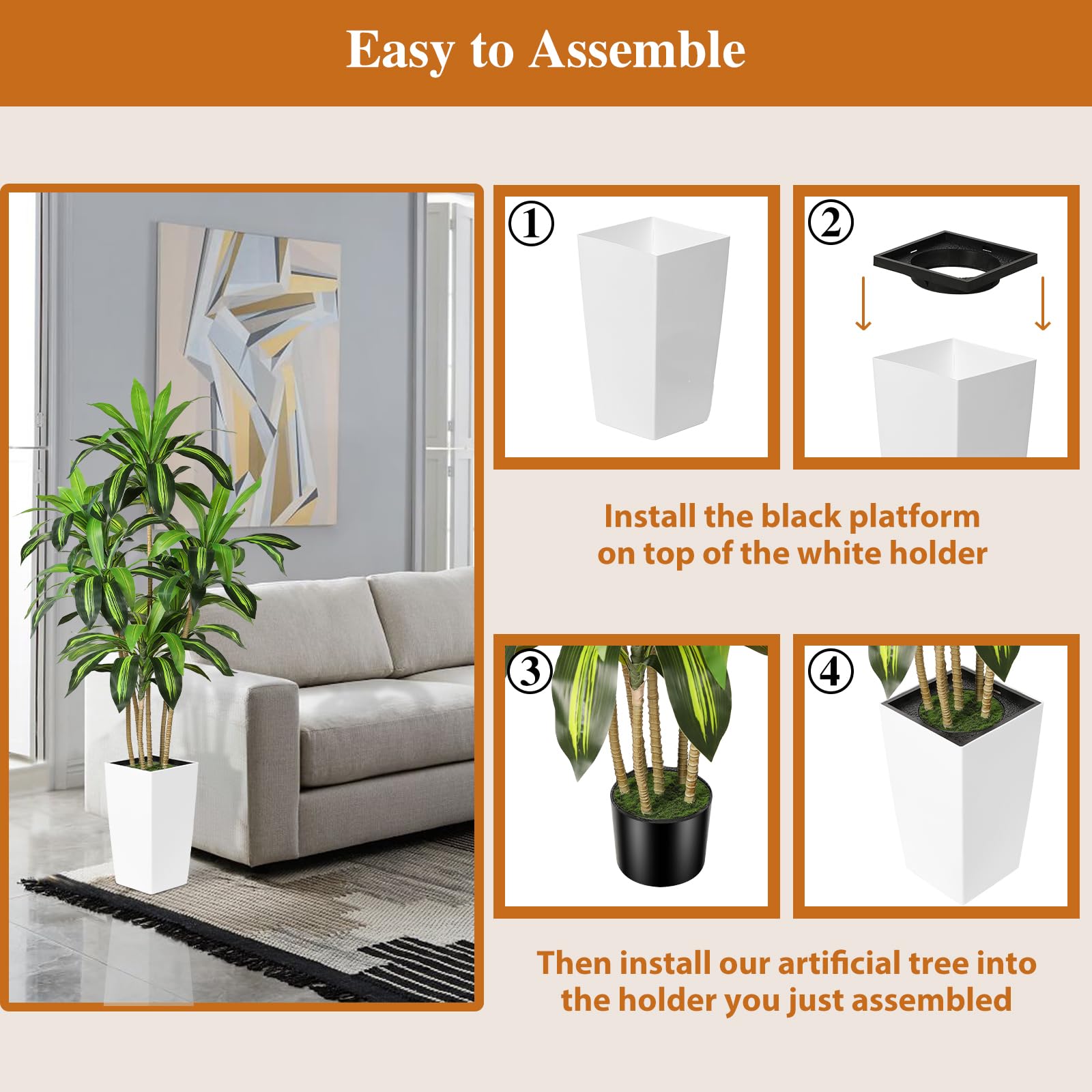 Easy to Assemble

①

②

Install the black platform on top of the white holder

③

④

Then install our artificial tree into the holder you just assembled