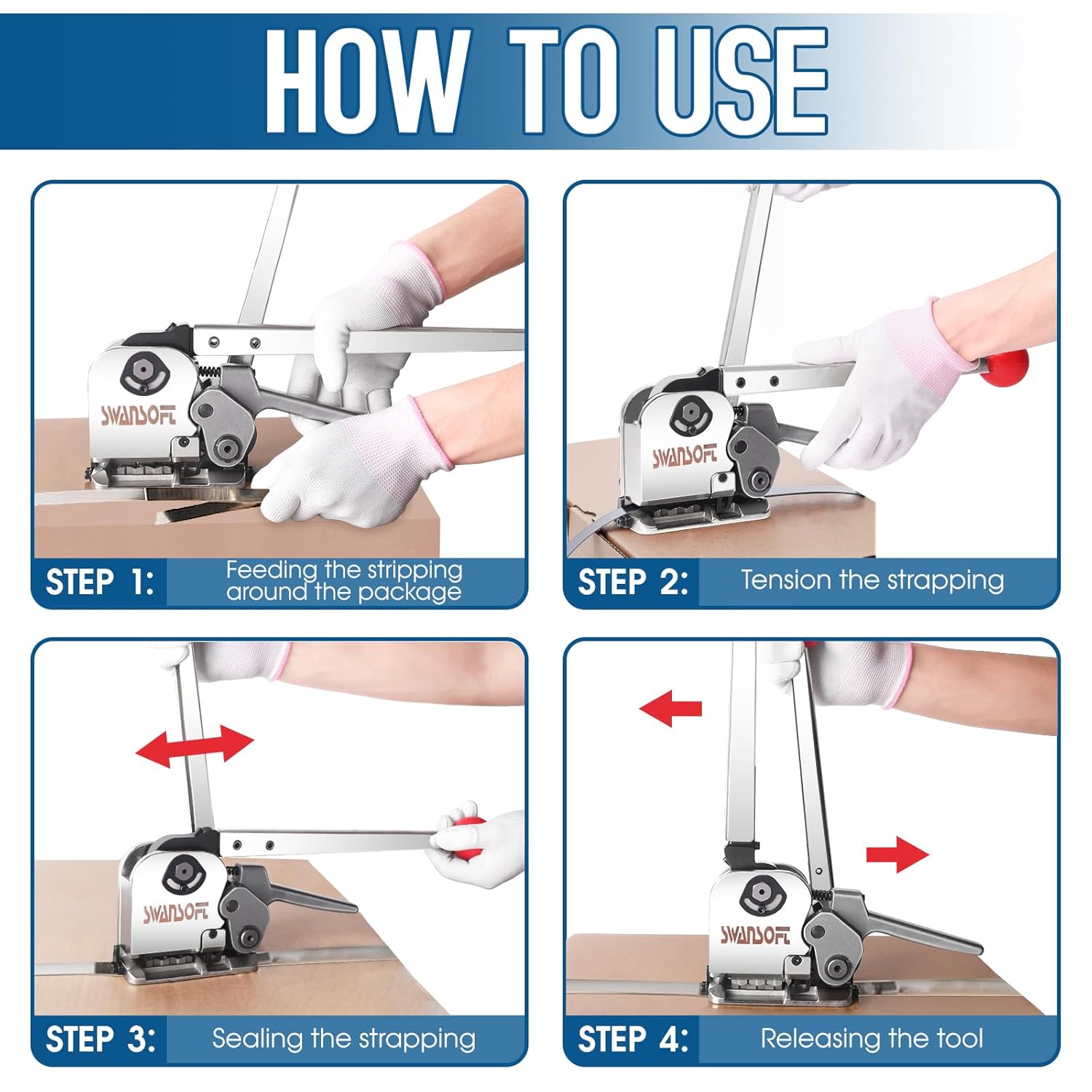 HOW TO USE

SWANSOFT

STEP 1: Feeding the stripping around the package

SWANSOFT

STEP 2: Tension the strapping

SWANSOFT

STEP 3: Sealing the strapping

SWANSOFT

STEP 4: Releasing the tool