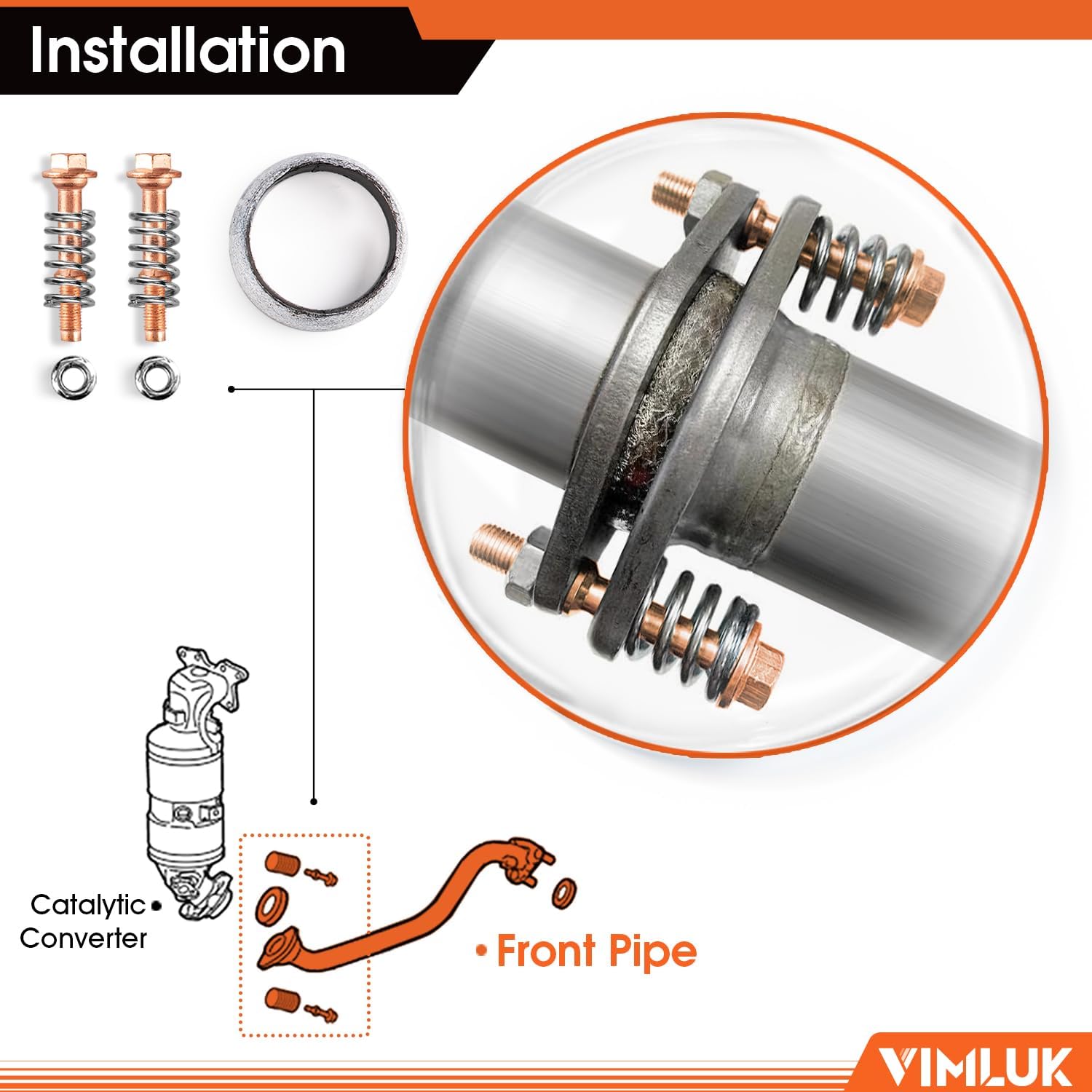 Installation

Catalytic Converter

Front Pipe

VIMLUK