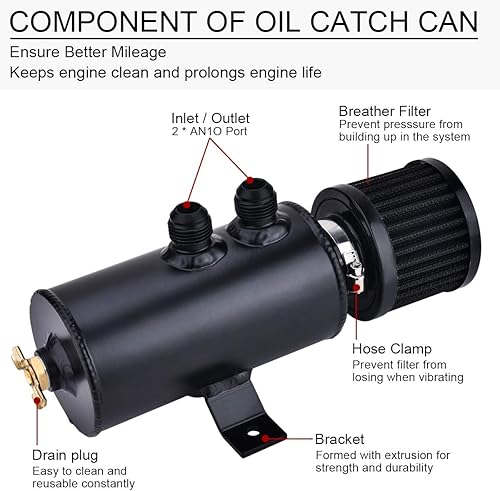 COMPONENT OF OIL CATCH CAN

Ensure Better Mileage
Keeps engine clean and prolongs engine life

Inlet / Outlet
2 * AN1O Port

Breather Filter
Prevent presssure from building up in the system

Hose Clamp
Prevent filter from losing when vibrating

Bracket
Formed with extrusion for strength and durability

Drain plug
Easy to clean and reusable constantly