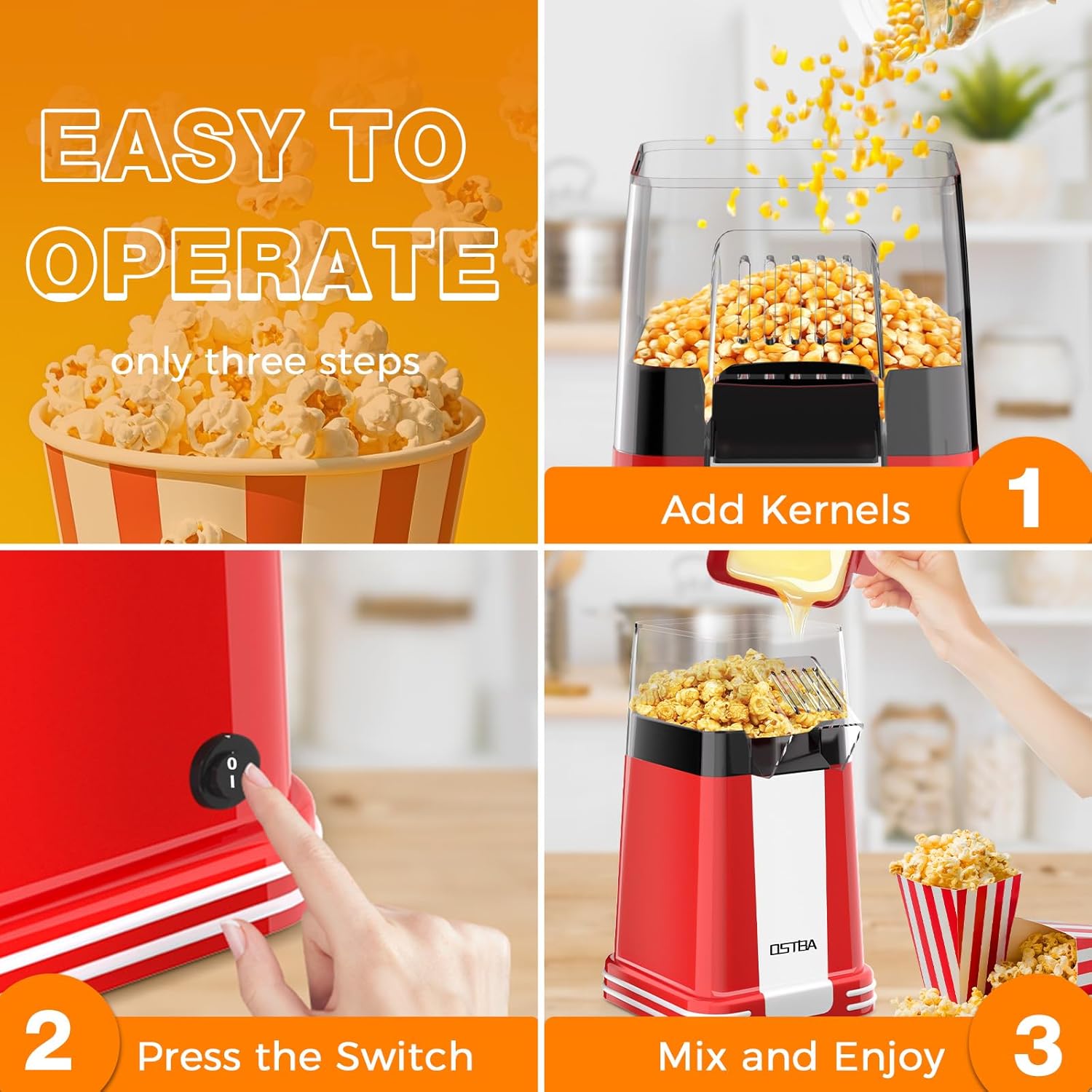 EASY TO OPERATE

only three steps

Add Kernels 1

0
I

2 Press the Switch

OSTBA

Mix and Enjoy 3