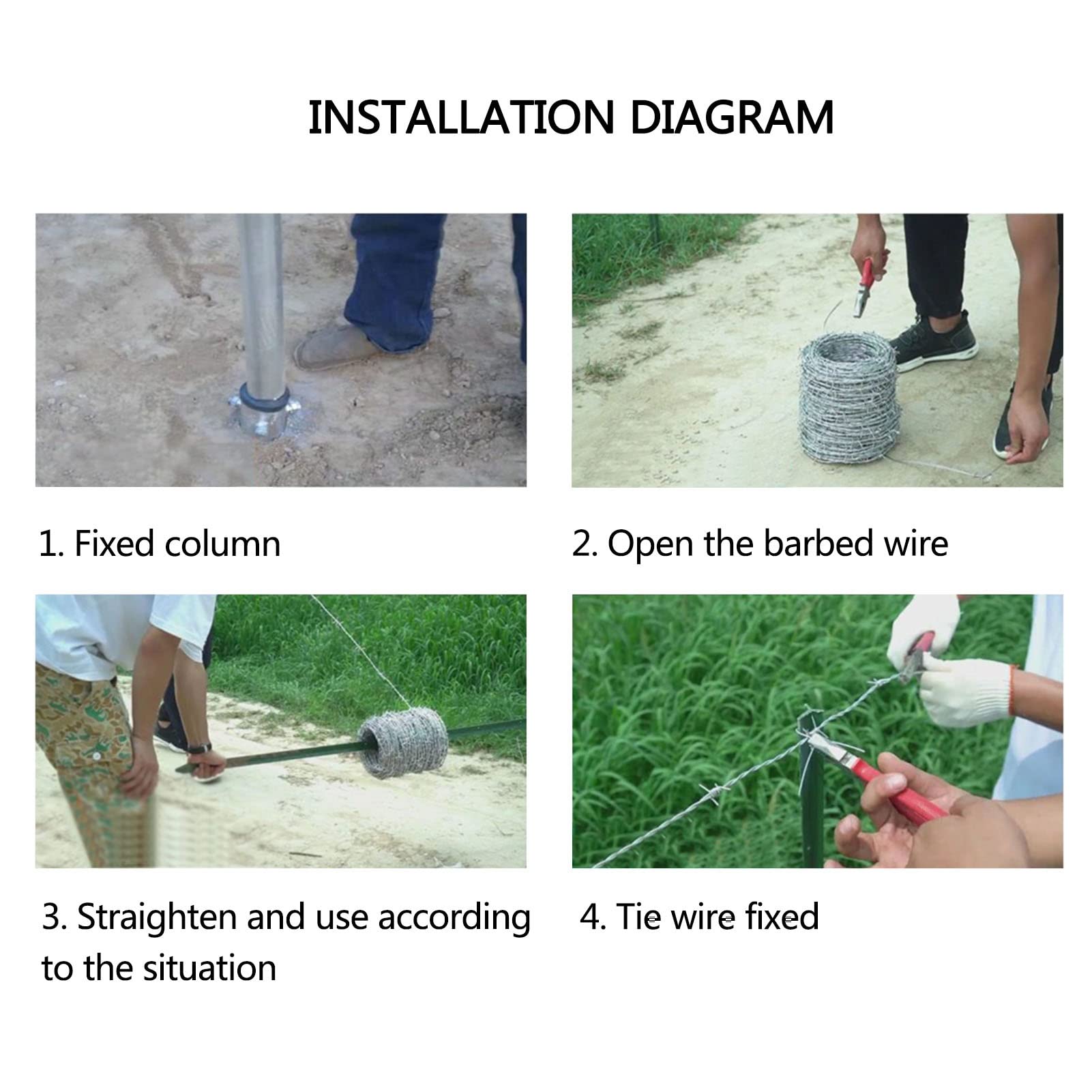 INSTALLATION DIAGRAM

1. Fixed column

2. Open the barbed wire

3. Straighten and use according to the situation

4. Tie wire fixed