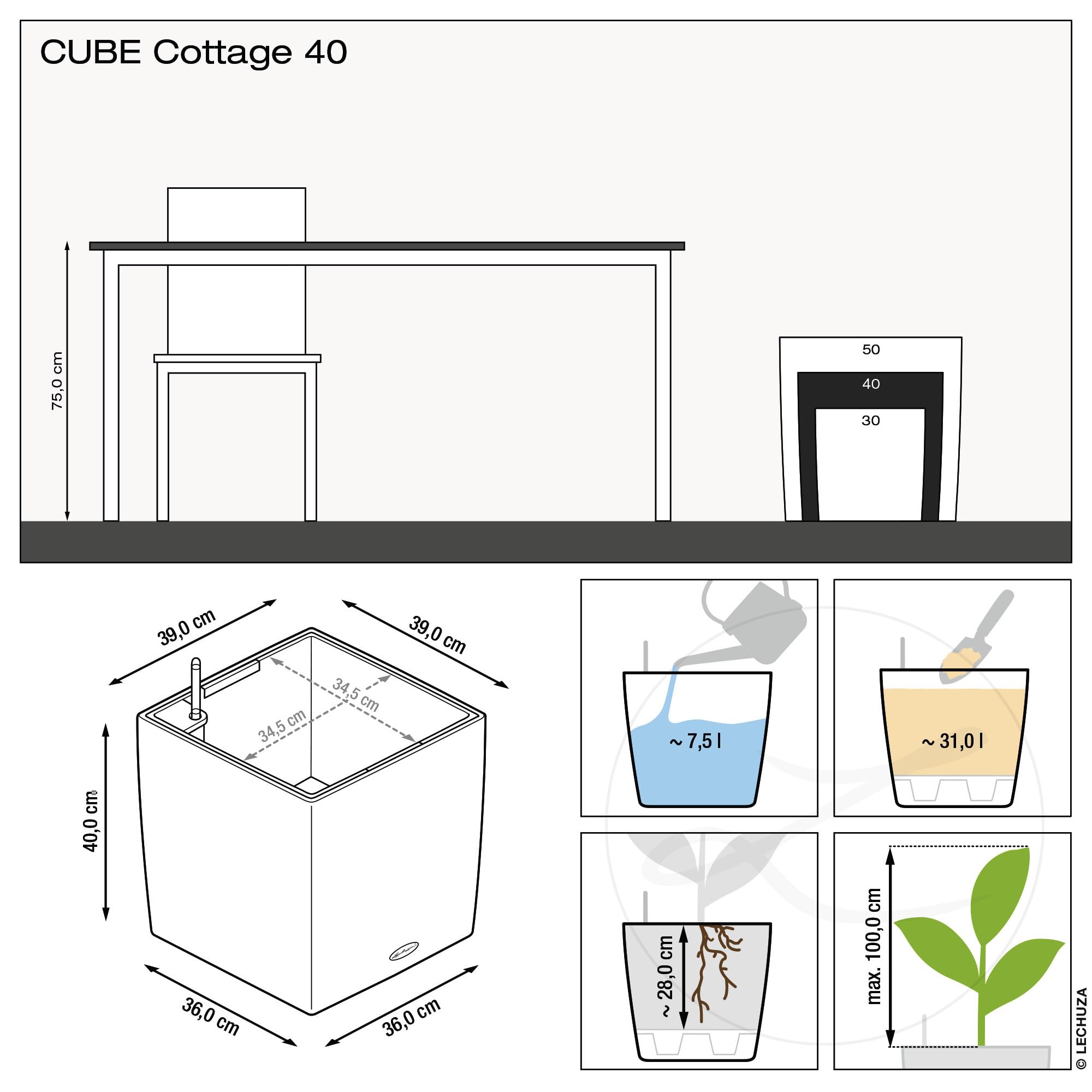 CUBE Cottage 40

75,0 cm

50
40
30

39,0 cm
39,0 cm
34,5 cm
34,5 cm
40,0 cm
36,0 cm
36,0 cm

~ 7,5 l

~ 31,0 l

~ 28,0 cm

max. 100,0 cm

© LECHUZA