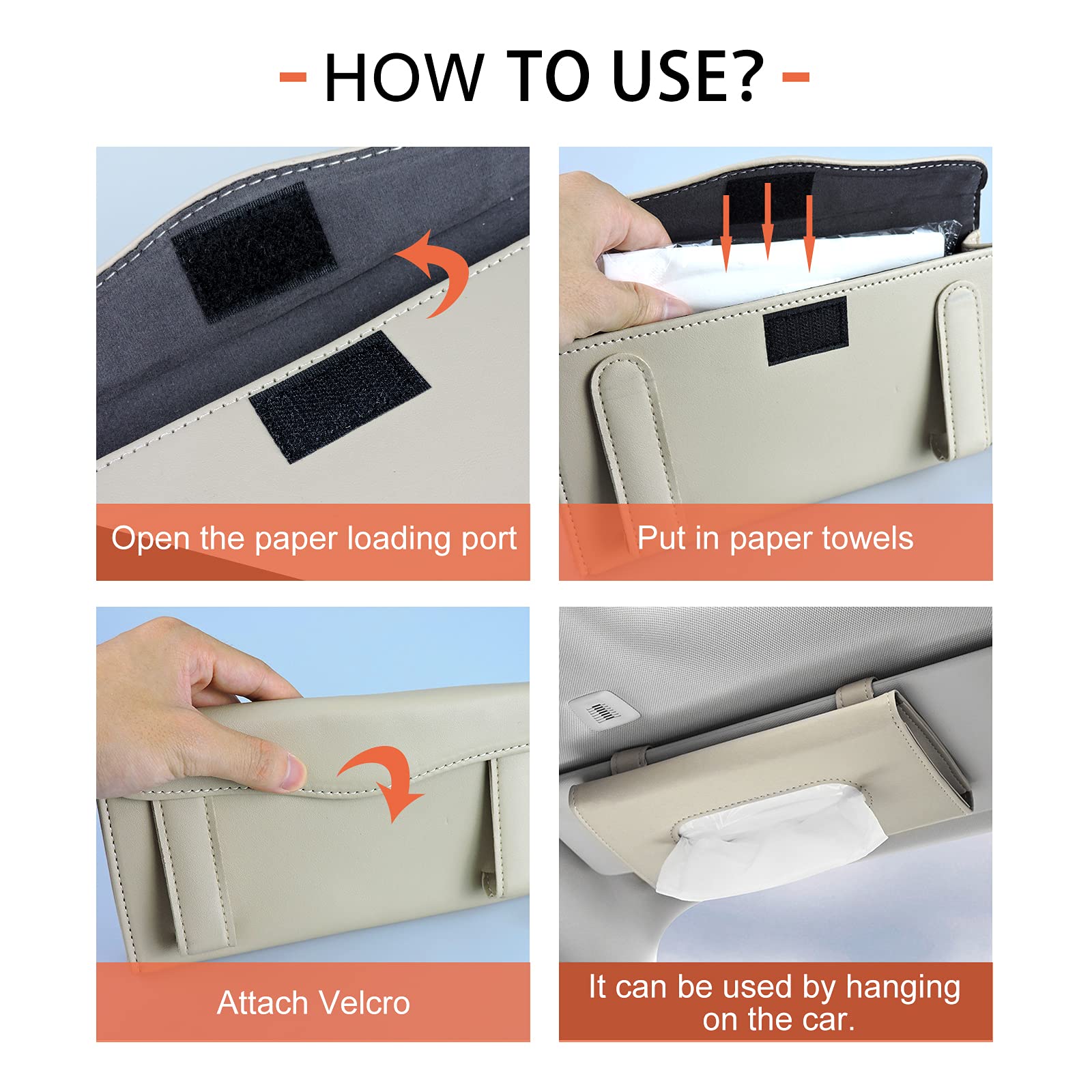 - HOW TO USE? -

Open the paper loading port

Put in paper towels

Attach Velcro

It can be used by hanging on the car.