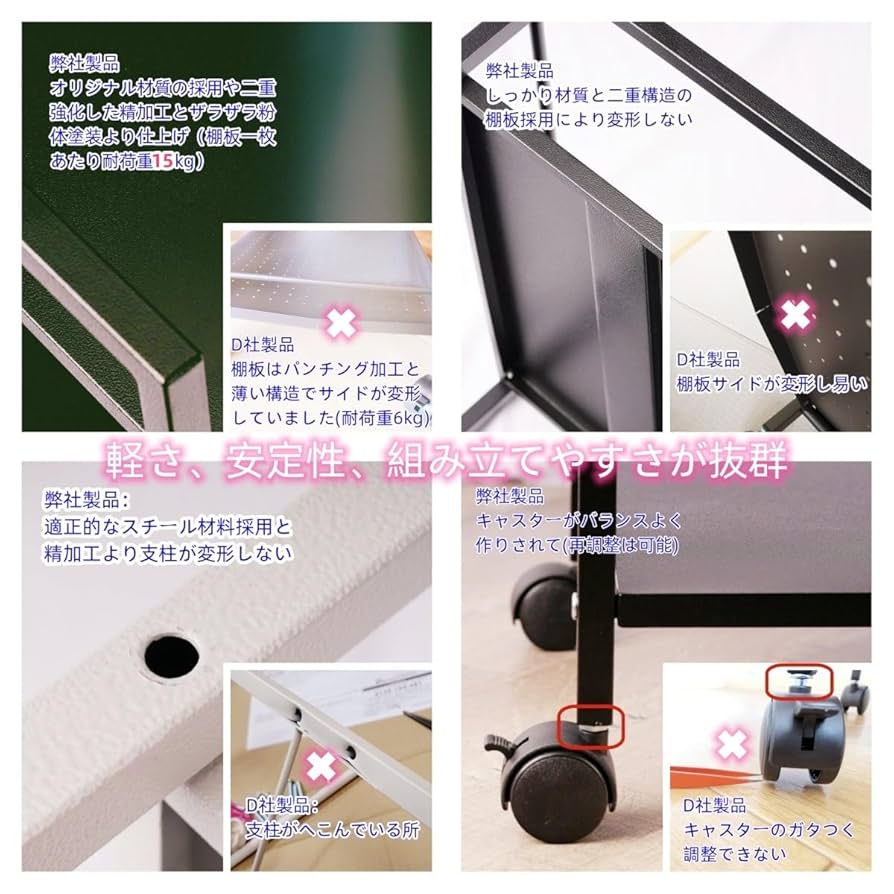 弊社製品
オリジナル材質の採用や二重強化した精加工とザラザラ粉体塗装より仕上げ（棚板一枚あたり耐荷重15kg）

D社製品
棚板はパンチング加工と薄い構造でサイドが変形していました(耐荷重6kg)

弊社製品
しっかり材質と二重構造の棚板採用により変形しない

D社製品
棚板サイドが変形し易い

軽さ、安定性、組み立てやすさが抜群

弊社製品：
適正的なスチール材料採用と精加工より支柱が変形しない

D社製品：
支柱がへこんでいる所

弊社製品
キャスターがバランスよく作りされて(再調整は可能)

D社製品
キャスターのガタつく調整できない