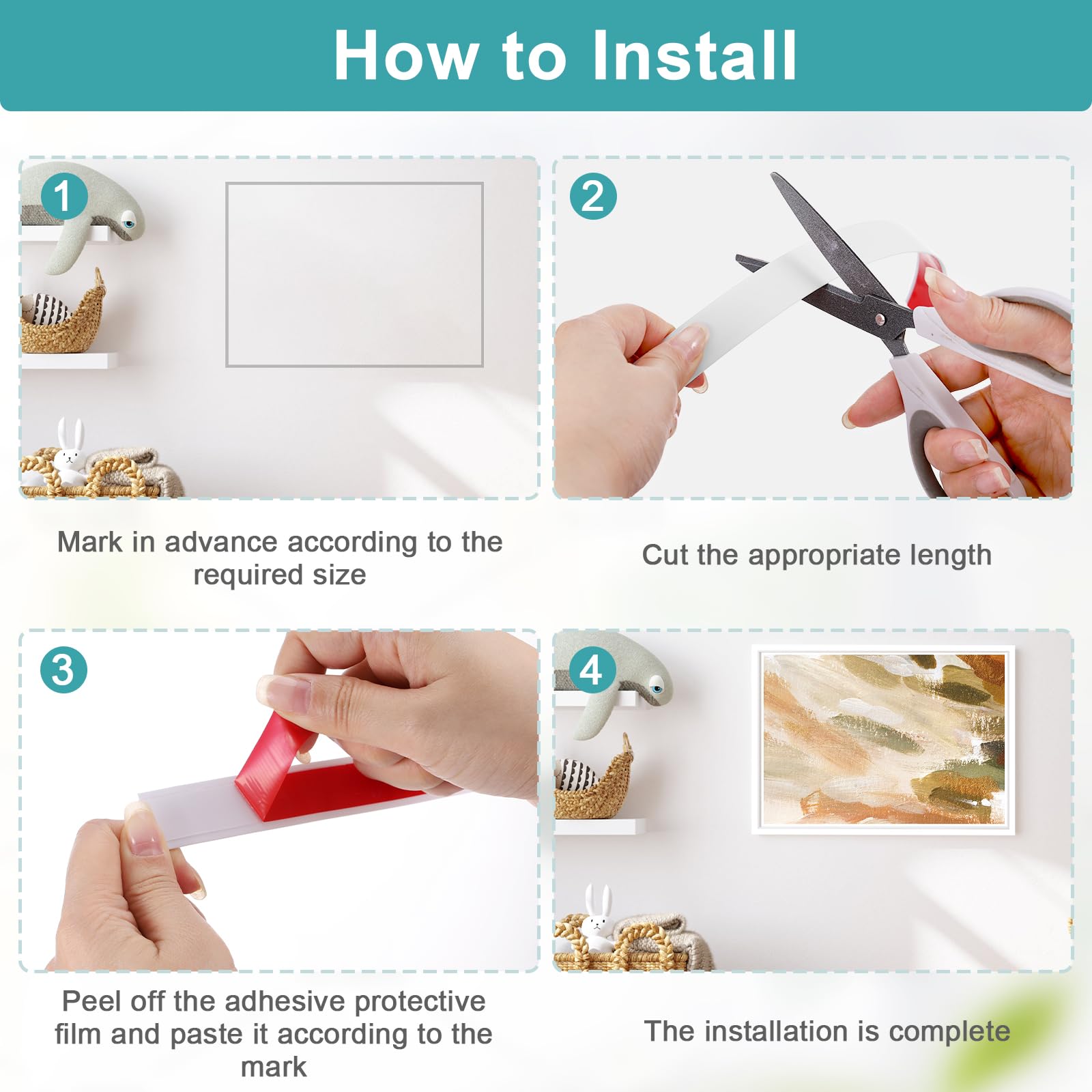 How to Install

1

Mark in advance according to the required size

2

Cut the appropriate length

3

Peel off the adhesive protective film and paste it according to the mark

4

The installation is complete