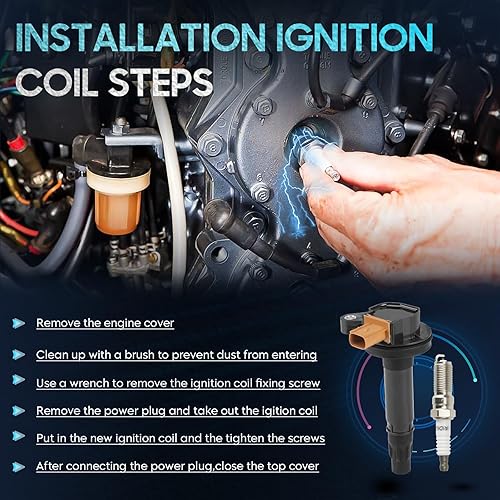 INSTALLATION IGNITION COIL STEPS

Remove the engine cover

Clean up with a brush to prevent dust from entering

Use a wrench to remove the ignition coil fixing screw

Remove the power plug and take out the igition coil

Put in the new ignition coil and the tighten the screws

After connecting the power plug,close the top cover