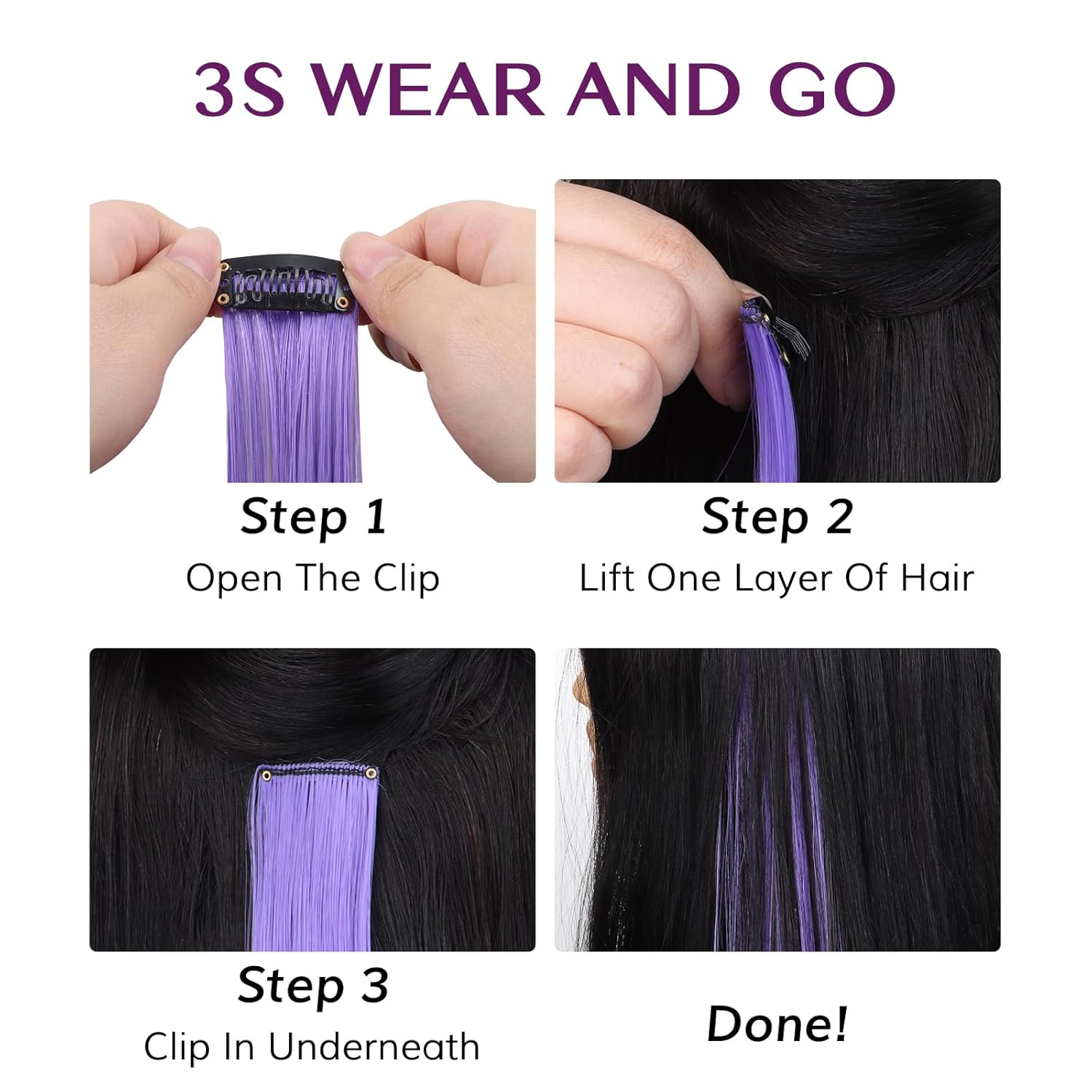 3S WEAR AND GO

Step 1
Open The Clip

Step 2
Lift One Layer Of Hair

Step 3
Clip In Underneath

Done!