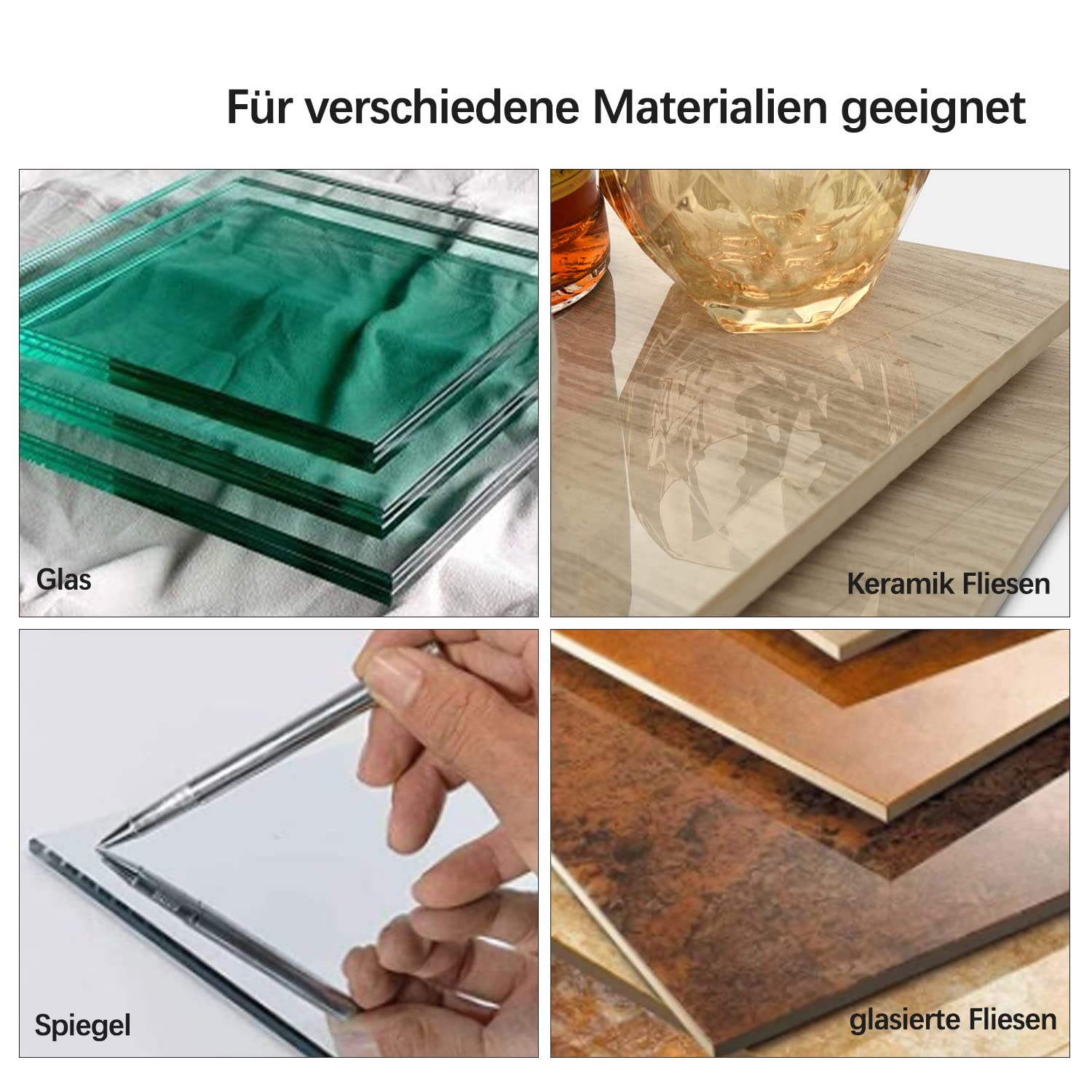 Für verschiedene Materialien geeignet

Glas

Keramik Fliesen

Spiegel

glasierte Fliesen