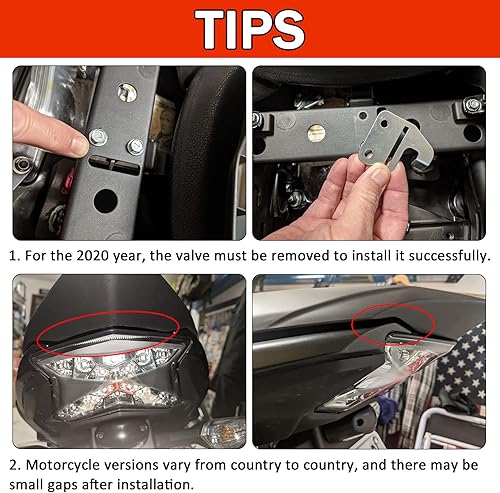 TIPS

1. For the 2020 year, the valve must be removed to install it successfully.

2. Motorcycle versions vary from country to country, and there may be small gaps after installation.