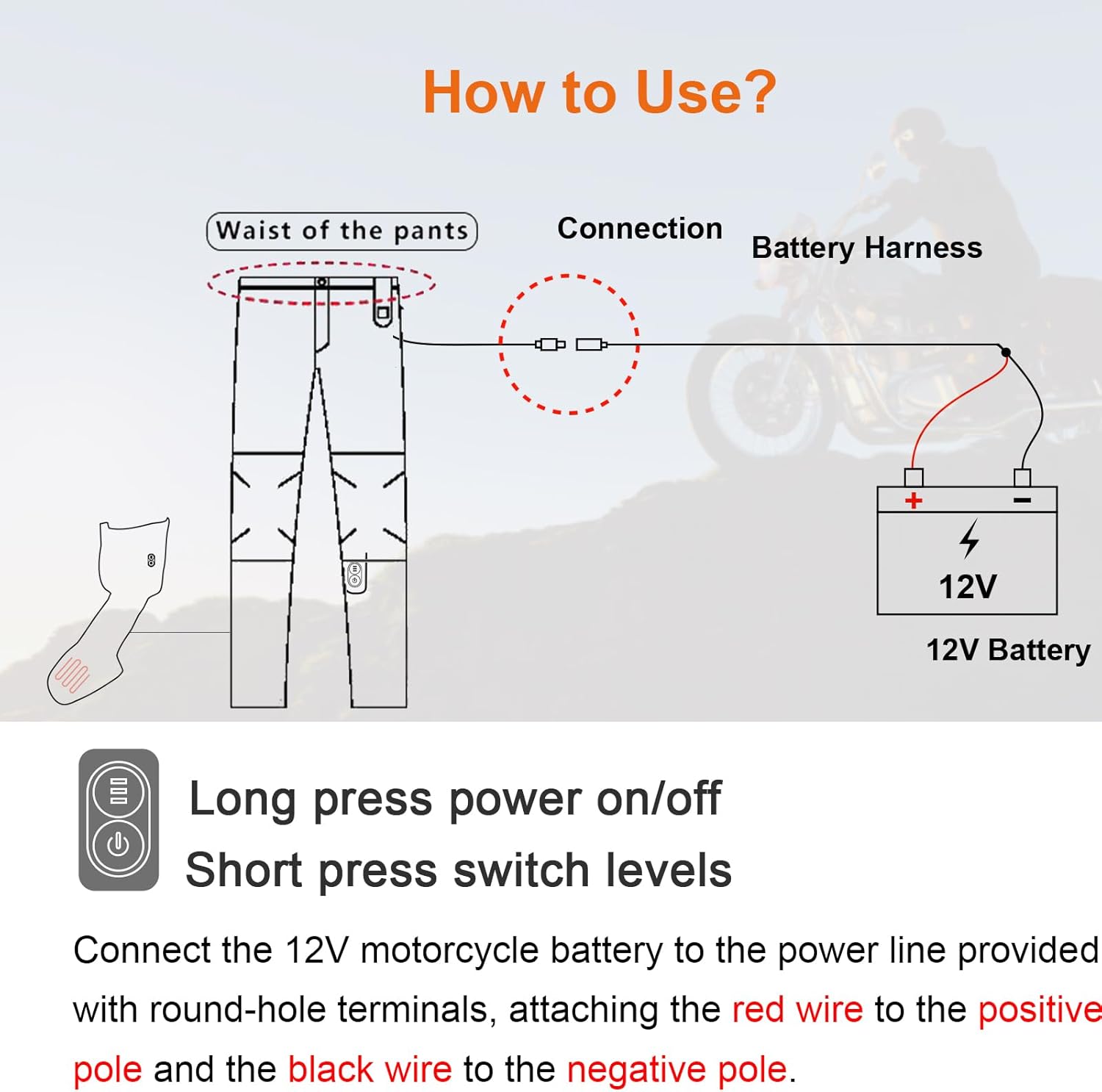 How to Use?

Waist of the pants

Connection

Battery Harness

+

−

12V

12V Battery

Long press power on/off
Short press switch levels

Connect the 12V motorcycle battery to the power line provided with round-hole terminals, attaching the red wire to the positive pole and the black wire to the negative pole.