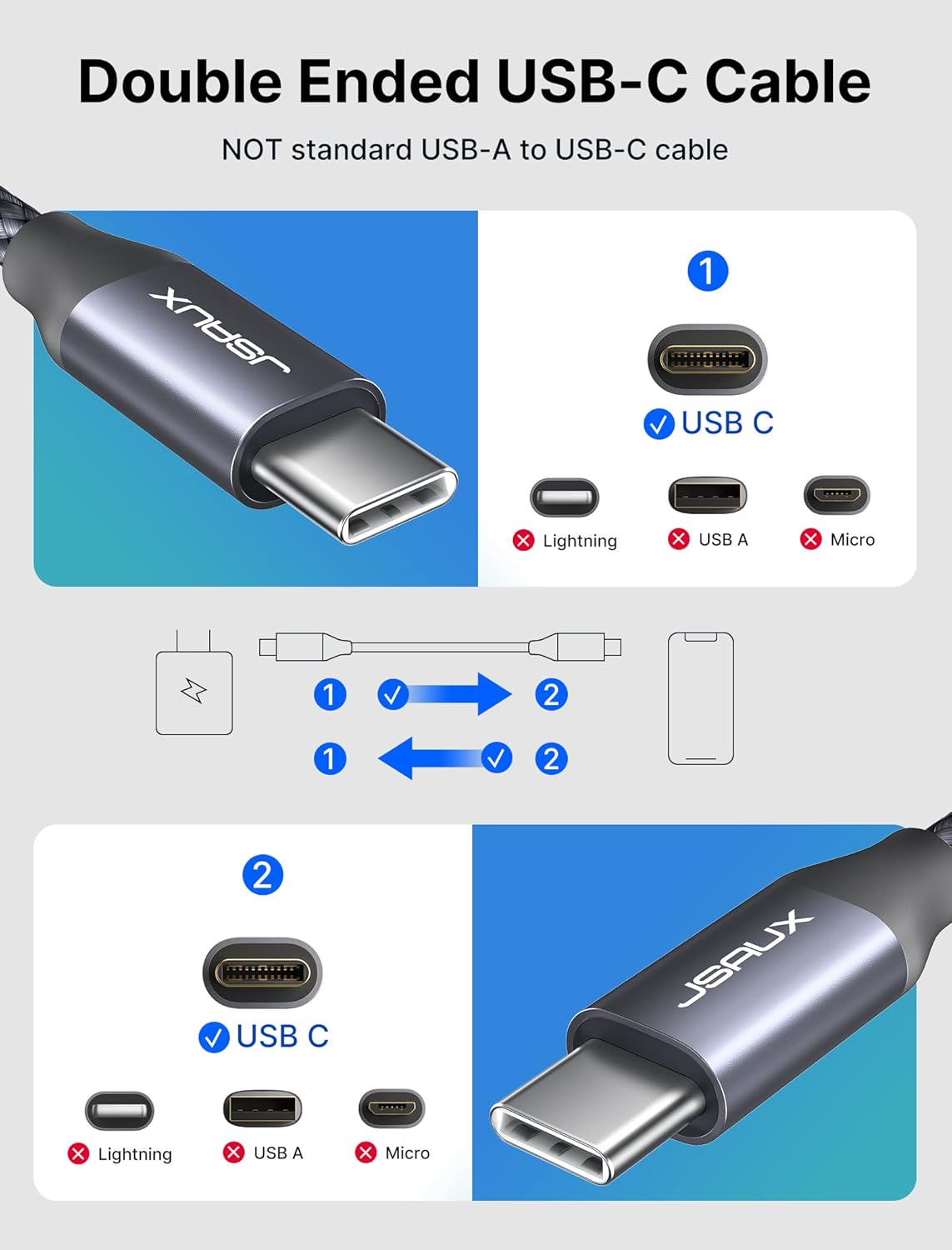 Double Ended USB-C Cable

NOT standard USB-A to USB-C cable

JSAUX

1

USB C

Lightning

USB A

Micro

1

2

1

2

2

USB C

Lightning

USB A

Micro

JSAUX