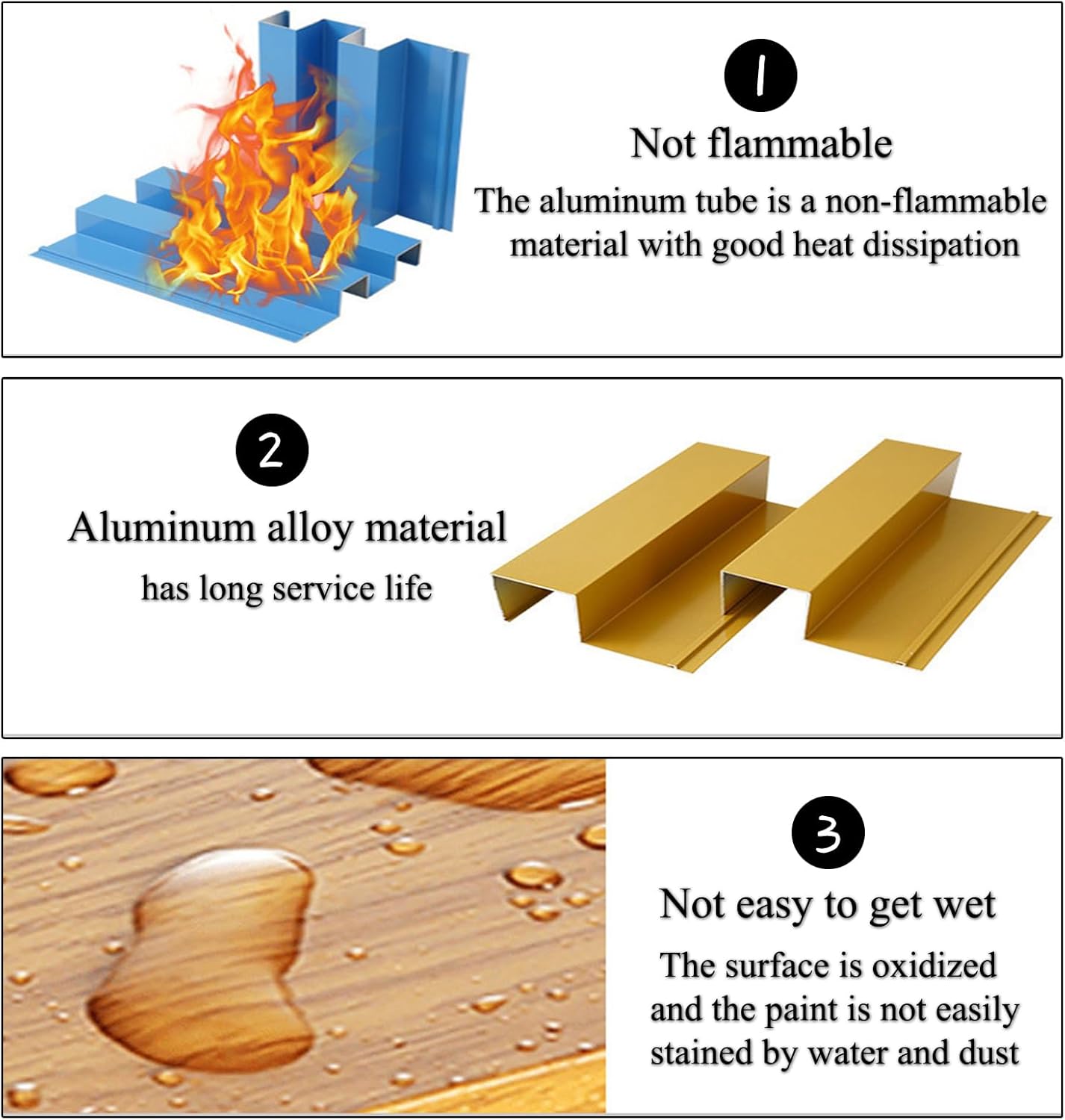 1

Not flammable

The aluminum tube is a non-flammable material with good heat dissipation

2

Aluminum alloy material

has long service life

3

Not easy to get wet

The surface is oxidized and the paint is not easily stained by water and dust