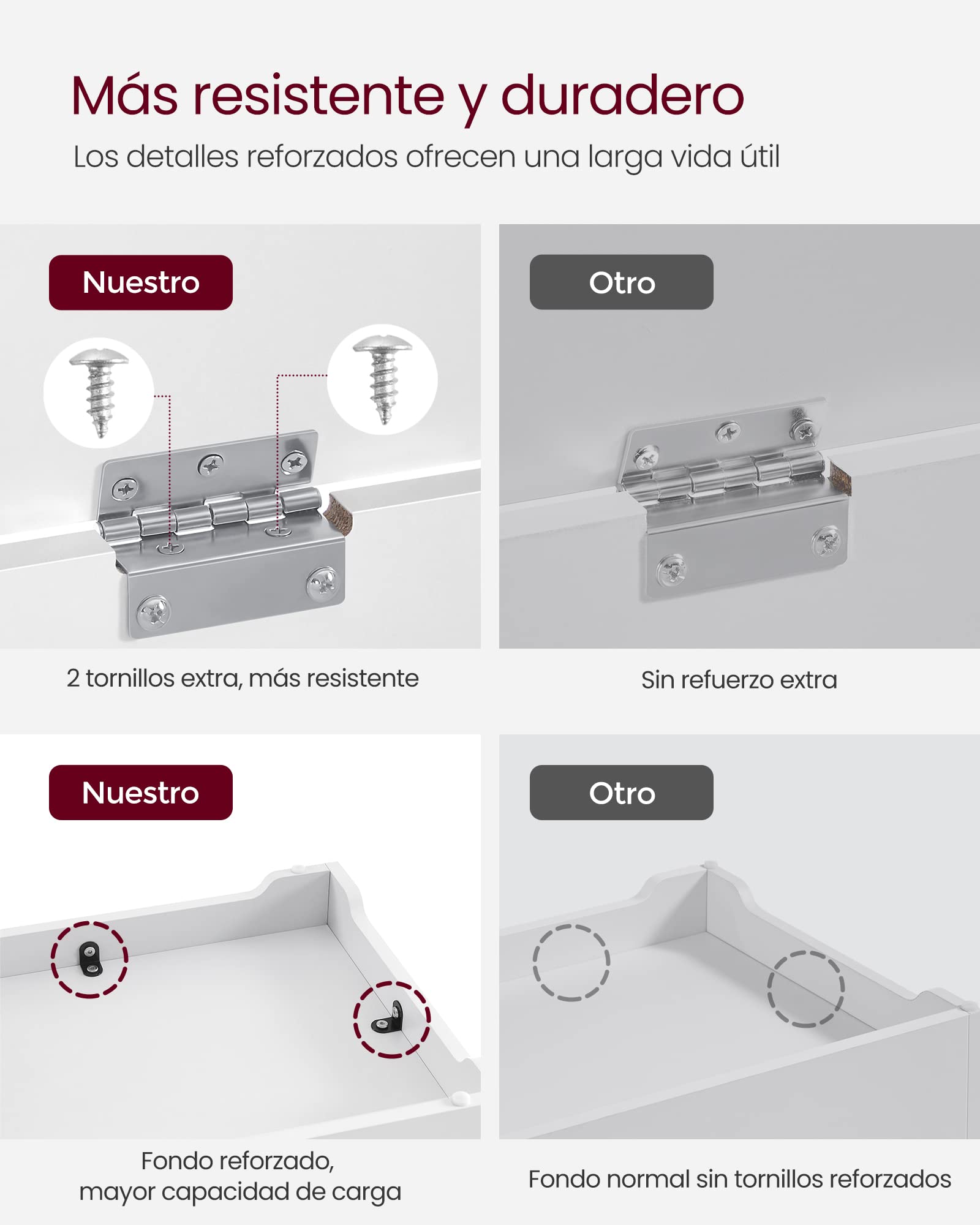 Más resistente y duradero

Los detalles reforzados ofrecen una larga vida útil

Nuestro

2 tornillos extra, más resistente

Otro

Sin refuerzo extra

Nuestro

Fondo reforzado, mayor capacidad de carga

Otro

Fondo normal sin tornillos reforzados