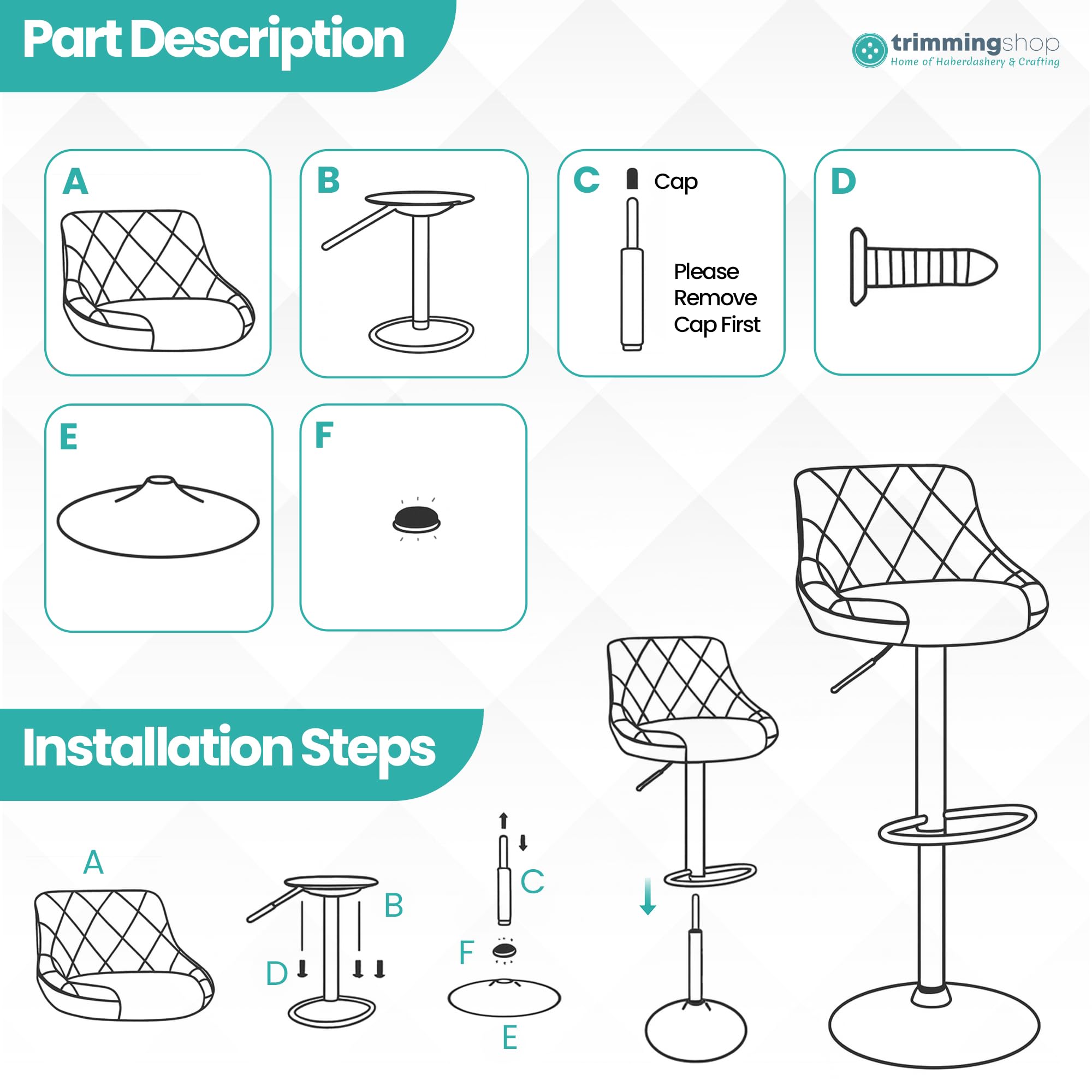 Part Description

trimmingshop
Home of Haberdashery & Crafting

A

B

C Cap

Please Remove Cap First

D

E

F

Installation Steps

A

B

D

C

F

E