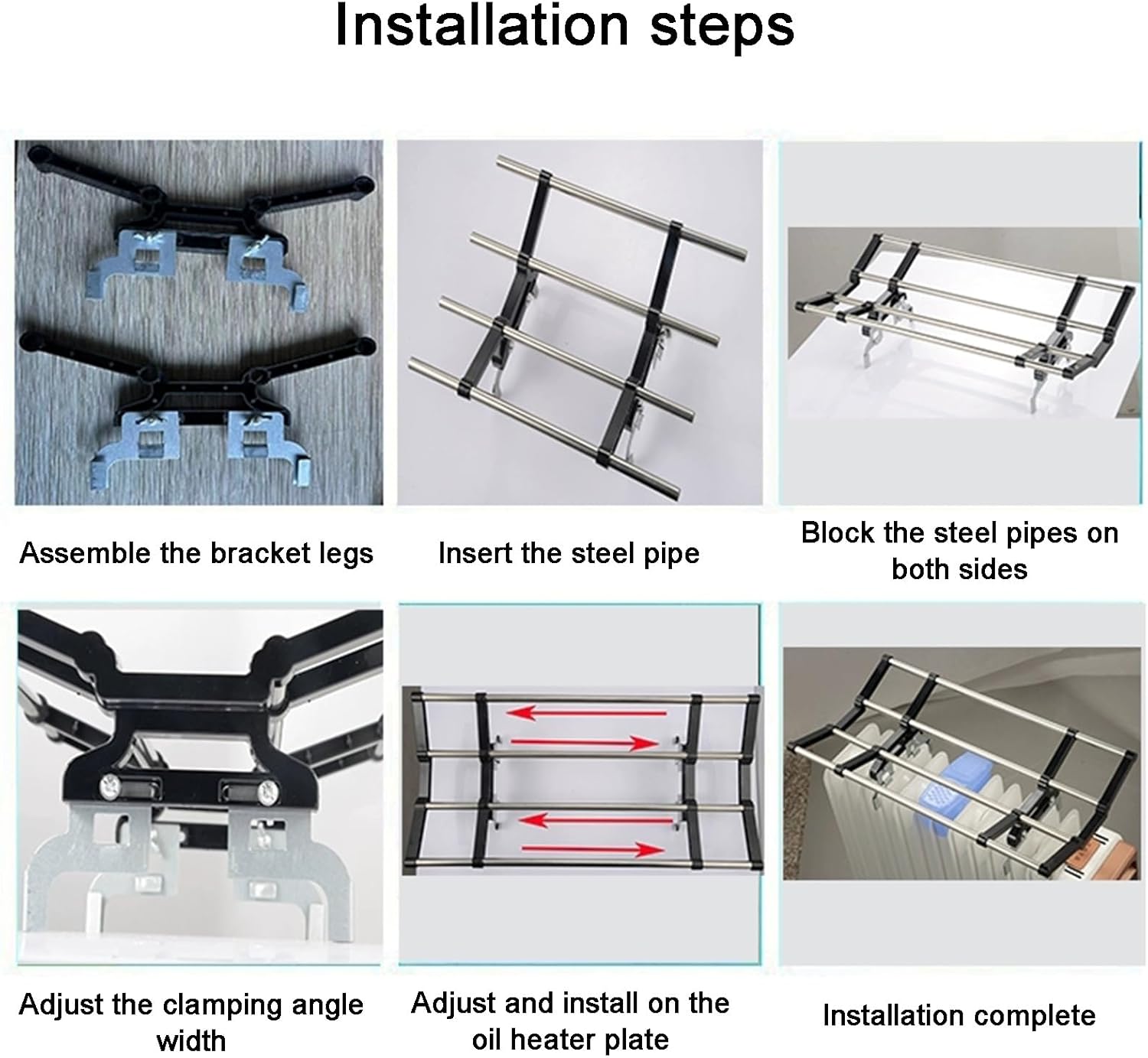 Installation steps

Assemble the bracket legs

Insert the steel pipe

Block the steel pipes on both sides

Adjust the clamping angle width

Adjust and install on the oil heater plate

Installation complete