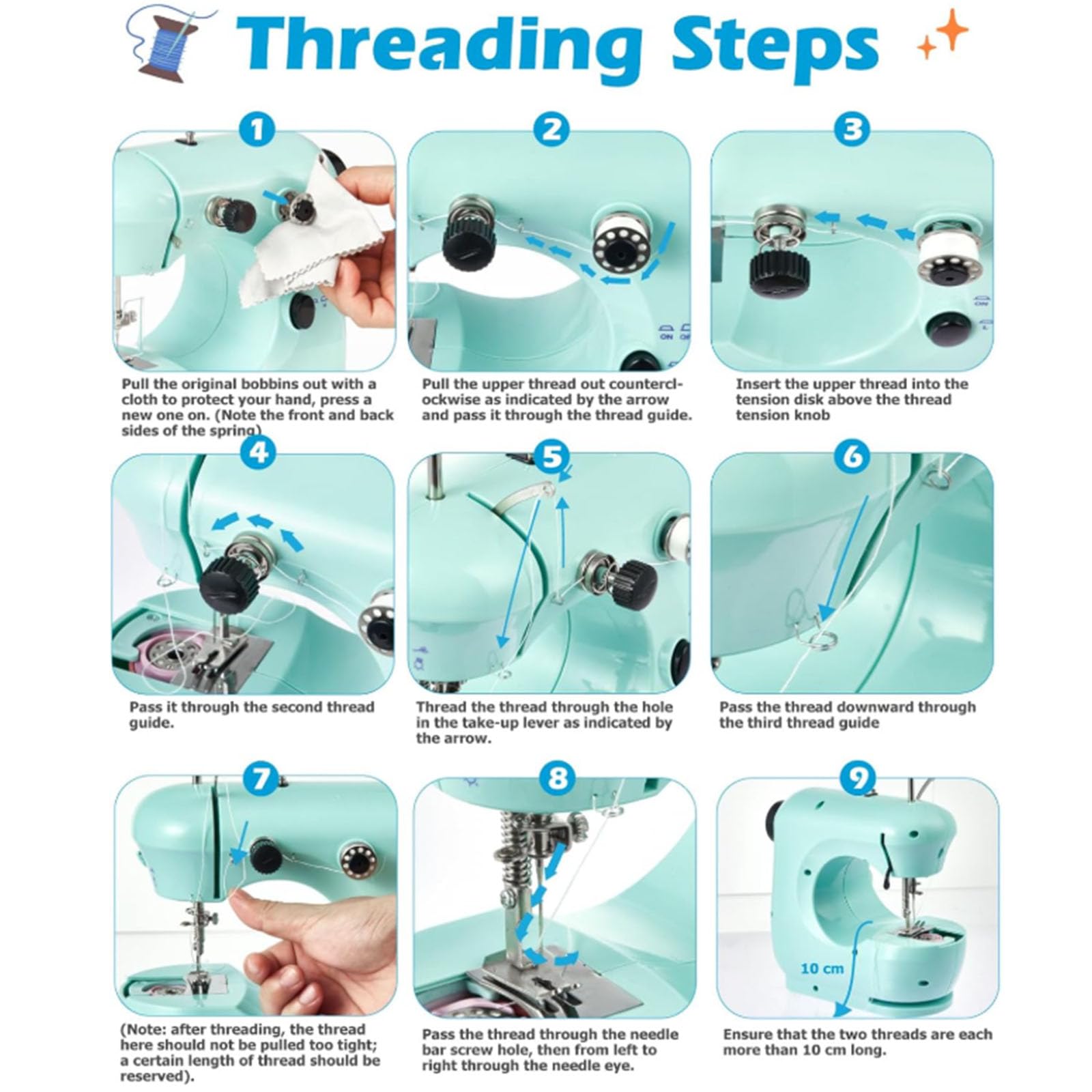 Threading Steps

1

Pull the original bobbins out with a cloth to protect your hand, press a new one on. (Note the front and back sides of the spring)

2

Pull the upper thread out counterclockwise as indicated by the arrow and pass it through the thread guide.

3

Insert the upper thread into the tension disk above the thread tension knob

4

Pass it through the second thread guide.

5

Thread the thread through the hole in the take-up lever as indicated by the arrow.

6

Pass the thread downward through the third thread guide

7

(Note: after threading, the thread here should not be pulled too tight; a certain length of thread should be reserved).

8

Pass the thread through the needle bar screw hole, then from left to right through the needle eye.

9

10 cm

Ensure that the two threads are each more than 10 cm long.