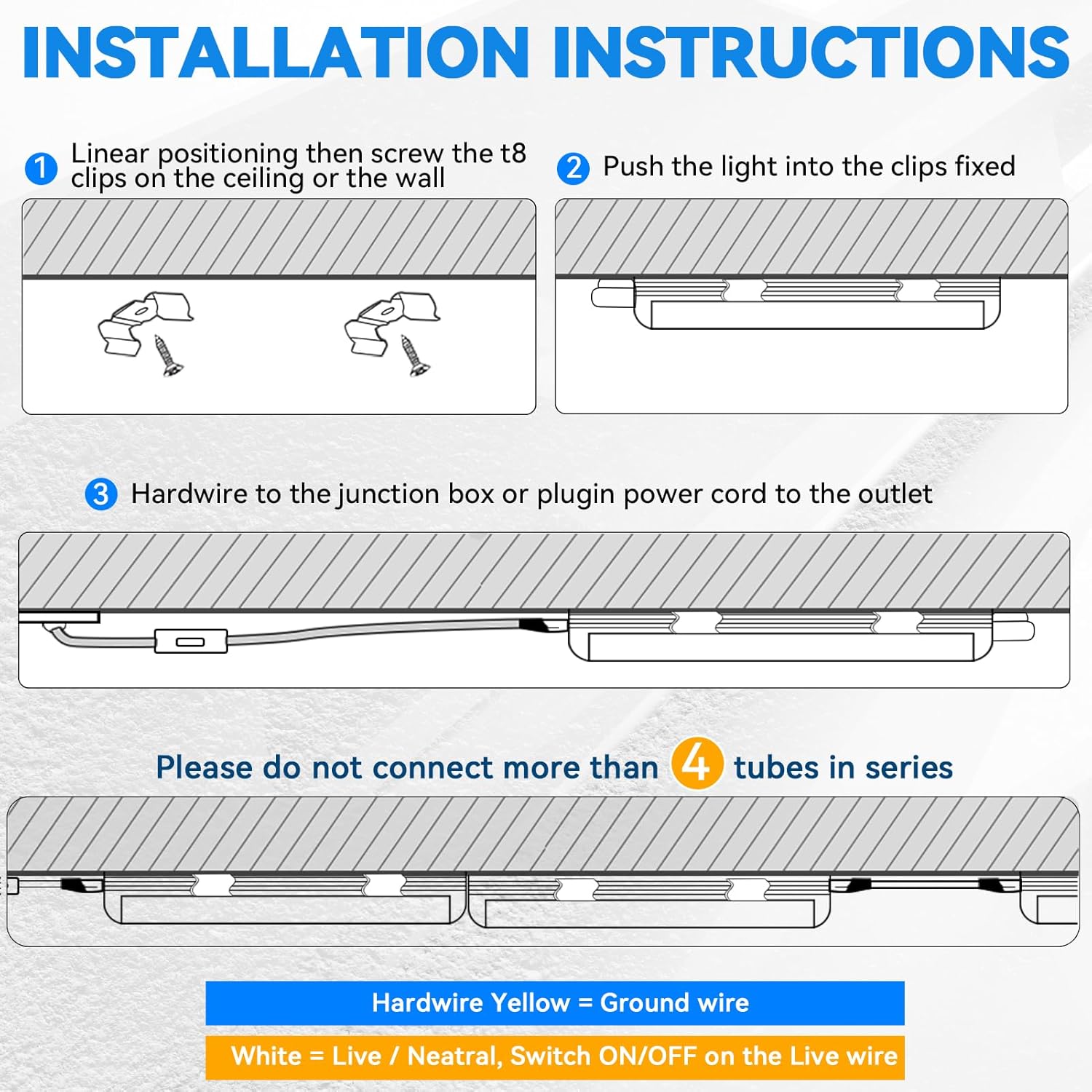 INSTALLATION INSTRUCTIONS

1 Linear positioning then screw the t8 clips on the ceiling or the wall

2 Push the light into the clips fixed

3 Hardwire to the junction box or plugin power cord to the outlet

Please do not connect more than 4 tubes in series

Hardwire Yellow = Ground wire

White = Live / Neatral, Switch ON/OFF on the Live wire