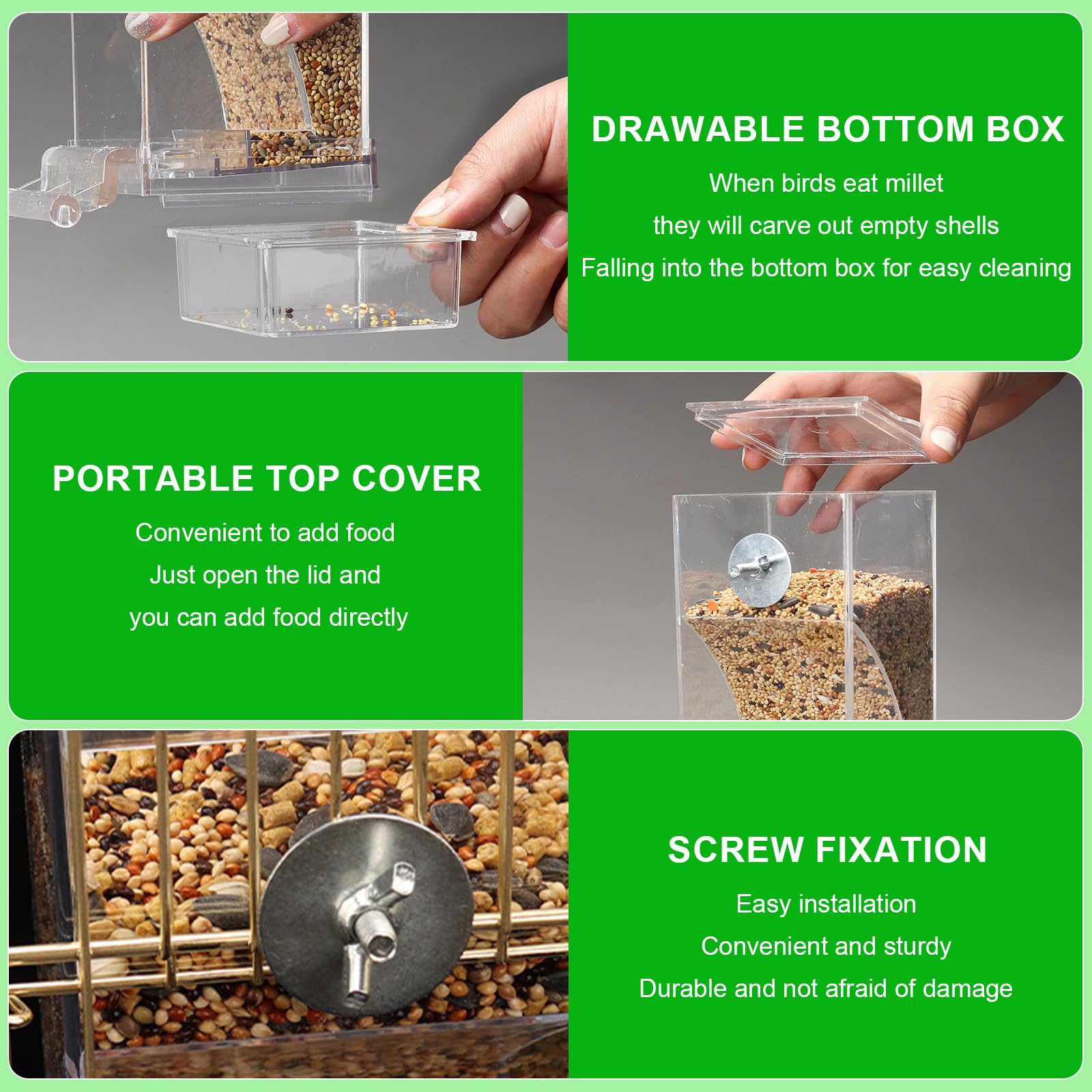 DRAWABLE BOTTOM BOX

When birds eat millet
they will carve out empty shells
Falling into the bottom box for easy cleaning

PORTABLE TOP COVER

Convenient to add food
Just open the lid and
you can add food directly

SCREW FIXATION

Easy installation
Convenient and sturdy
Durable and not afraid of damage