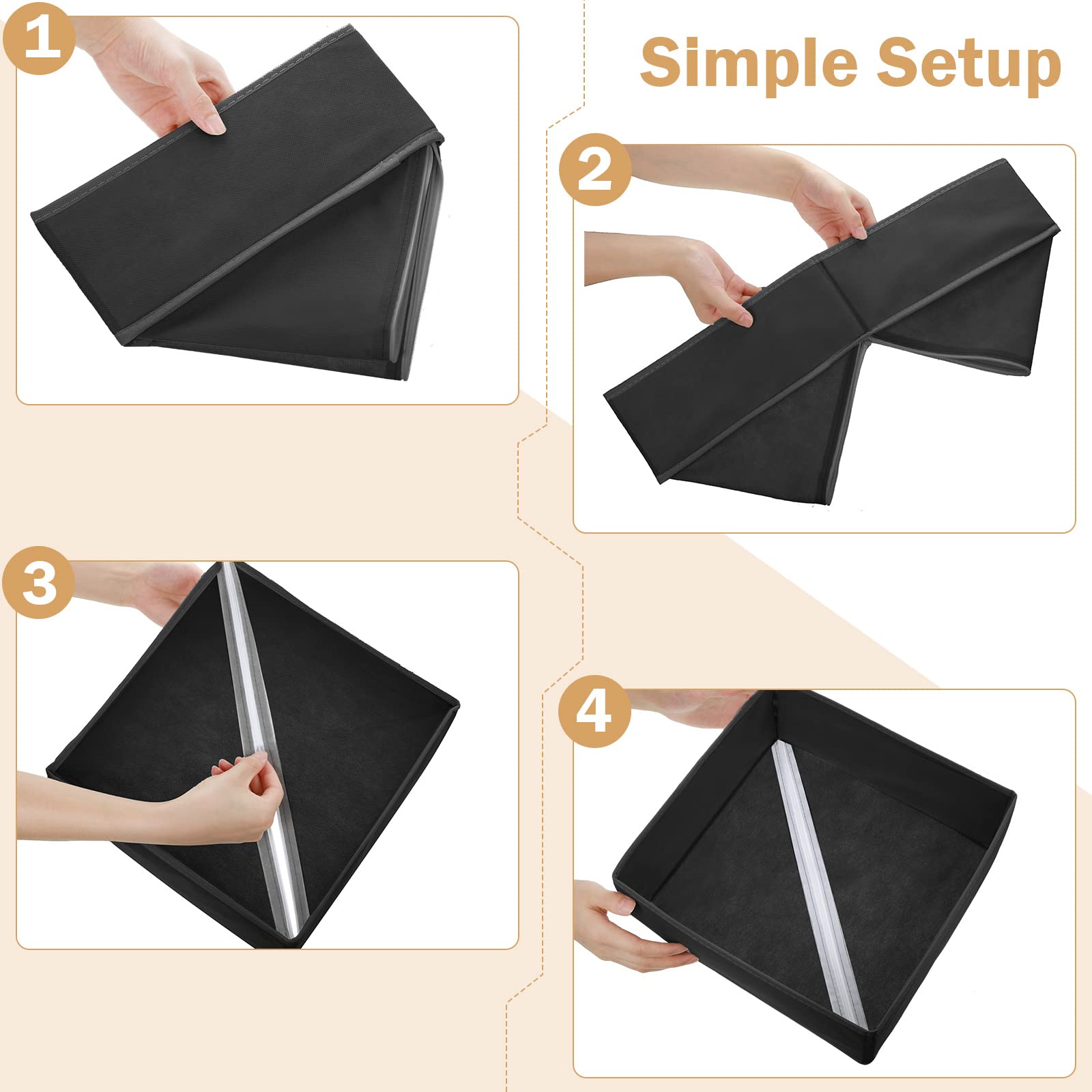 1

Simple Setup

2

3

4