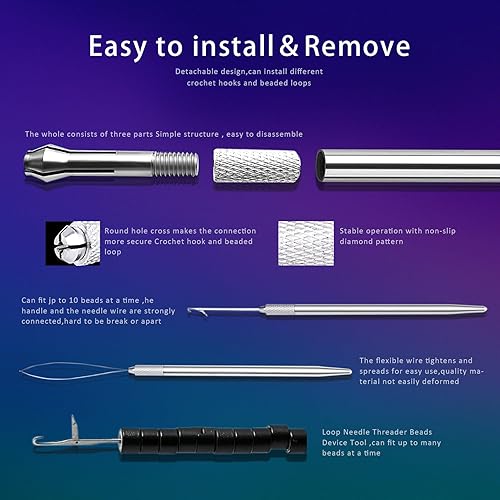 Easy to install & Remove

Detachable design,can install different crochet hooks and beaded loops

The whole consists of three parts Simple structure , easy to disassemble

Round hole cross makes the connection more secure Crochet hook and beaded loop

Stable operation with non-slip diamond pattern

Can fit jp to 10 beads at a time ,he handle and the needle wire are strongly connected,hard to be break or apart

The flexible wire tightens and spreads for easy use,quality material not easily deformed

Loop Needle Threader Beads Device Tool ,can fit up to many beads at a time